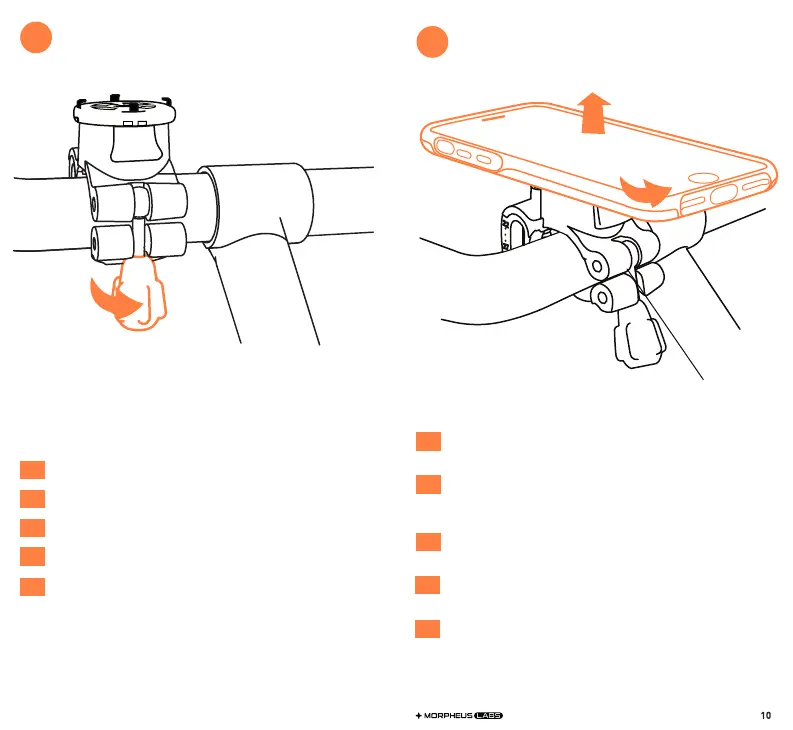 MORPHEUS LABS

10