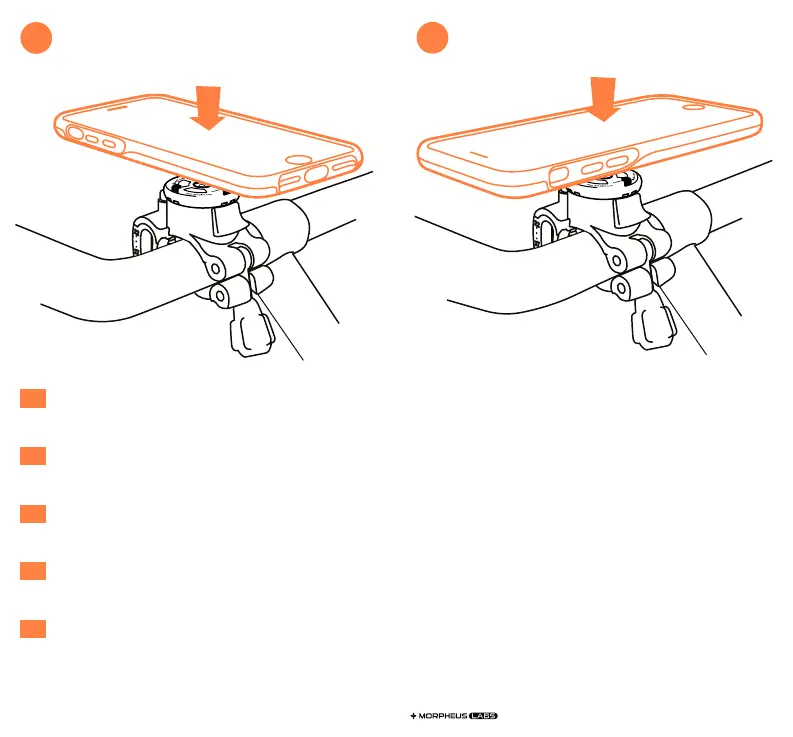 MORPHEUS LABS