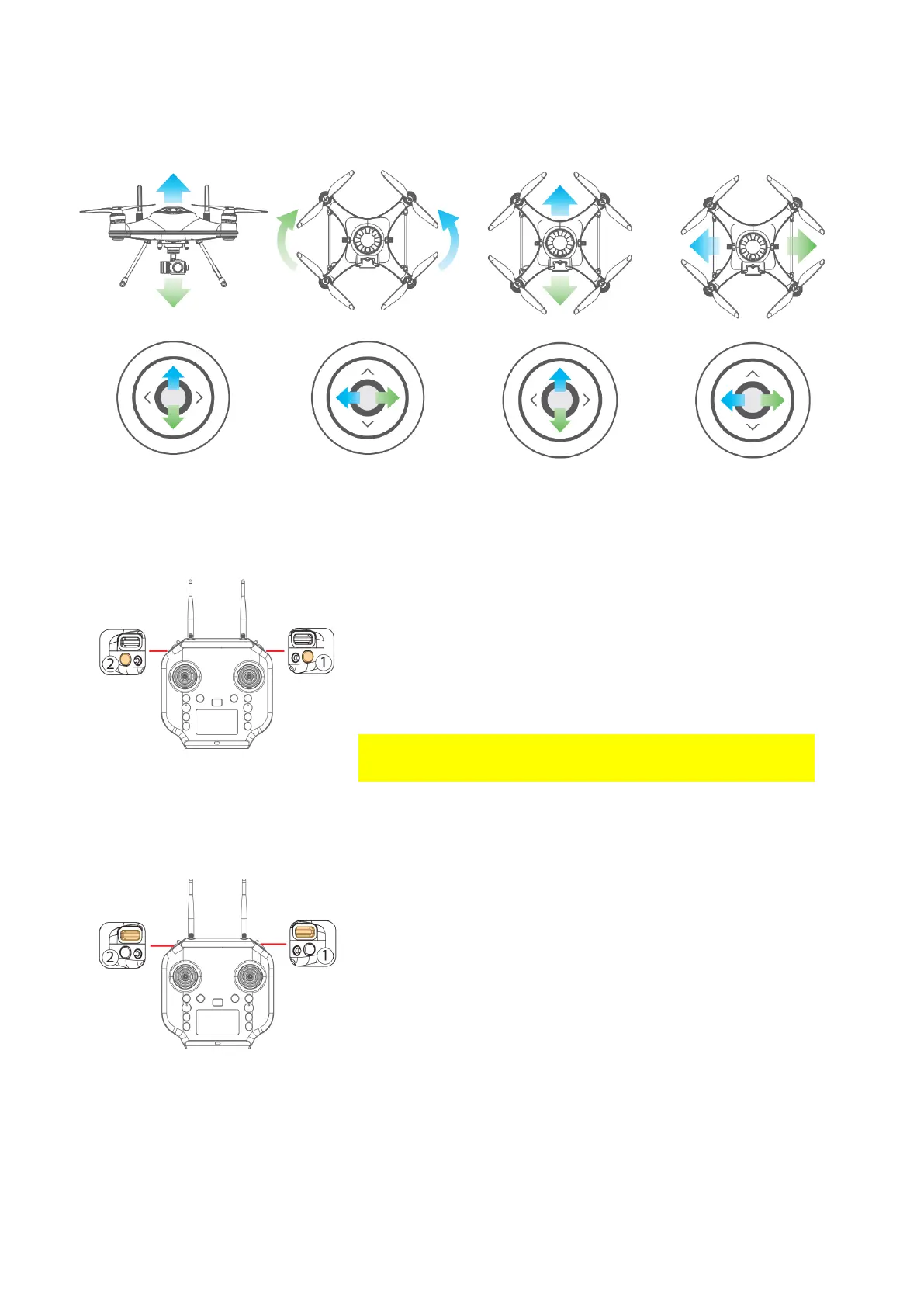 2

1

2

1