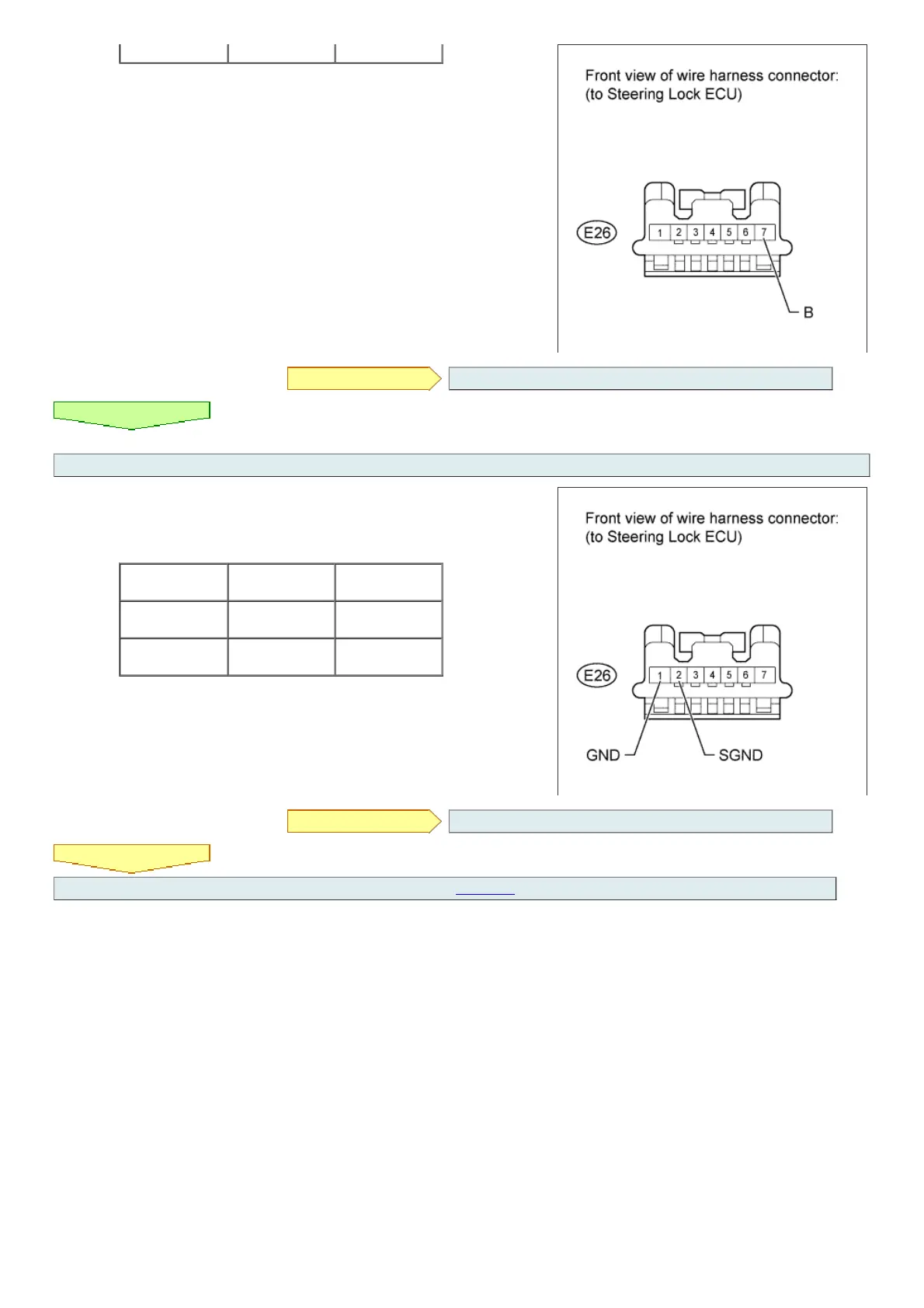 Front view of wire harness connector:
(to Steering Lock ECU)

E26

1 2 3 4 5 6 7

B

Front view of wire harness connector:
(to Steering Lock ECU)

E26

1 2 3 4 5 6 7

GND

SGND