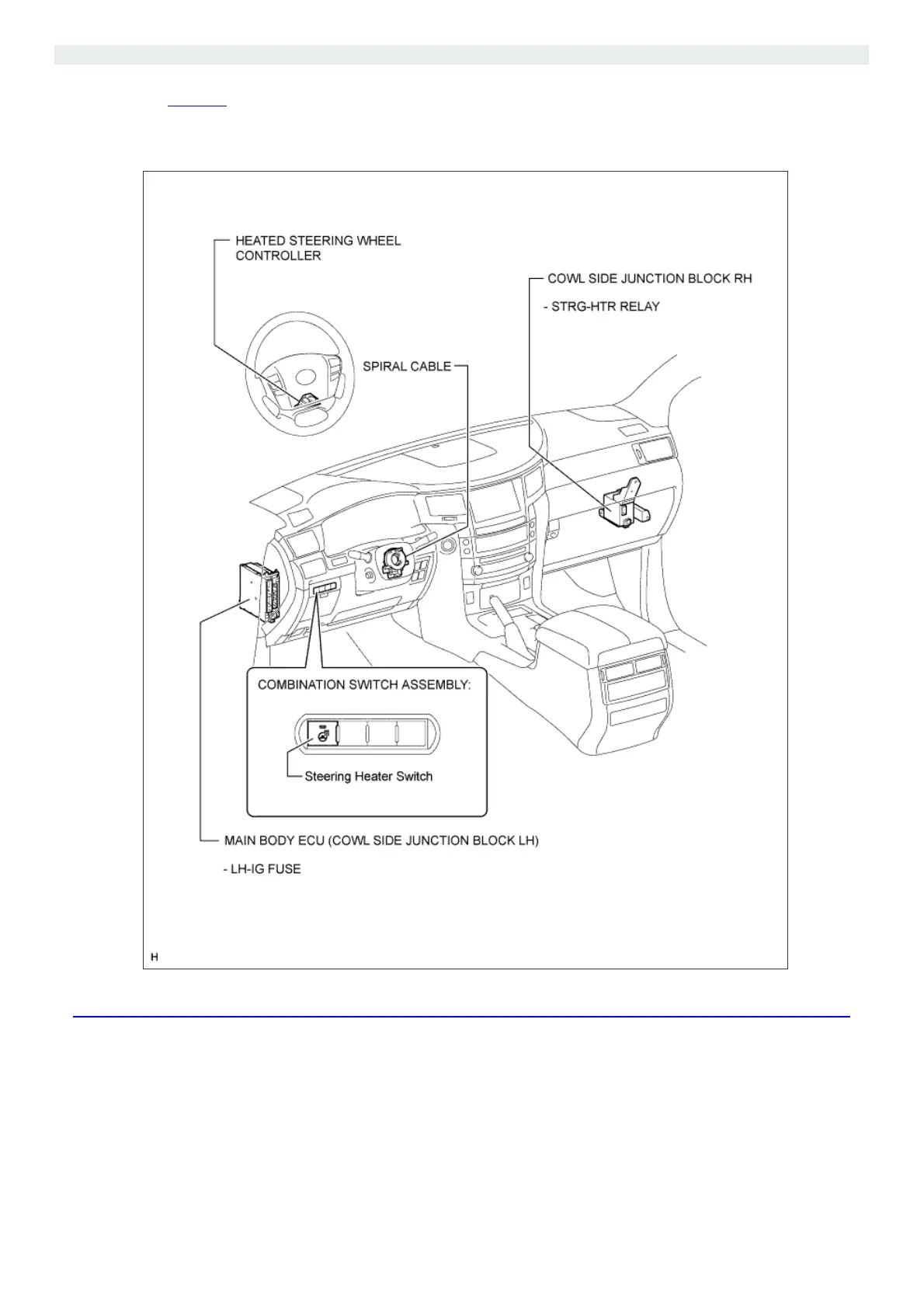 HEATED STEERING WHEEL CONTROLLER

COWL SIDE JUNCTION BLOCK RH

- STRG-HTR RELAY

SPIRAL CABLE

COMBINATION SWITCH ASSEMBLY:

Steering Heater Switch

MAIN BODY ECU (COWL SIDE JUNCTION BLOCK LH)

- LH-IG FUSE

H