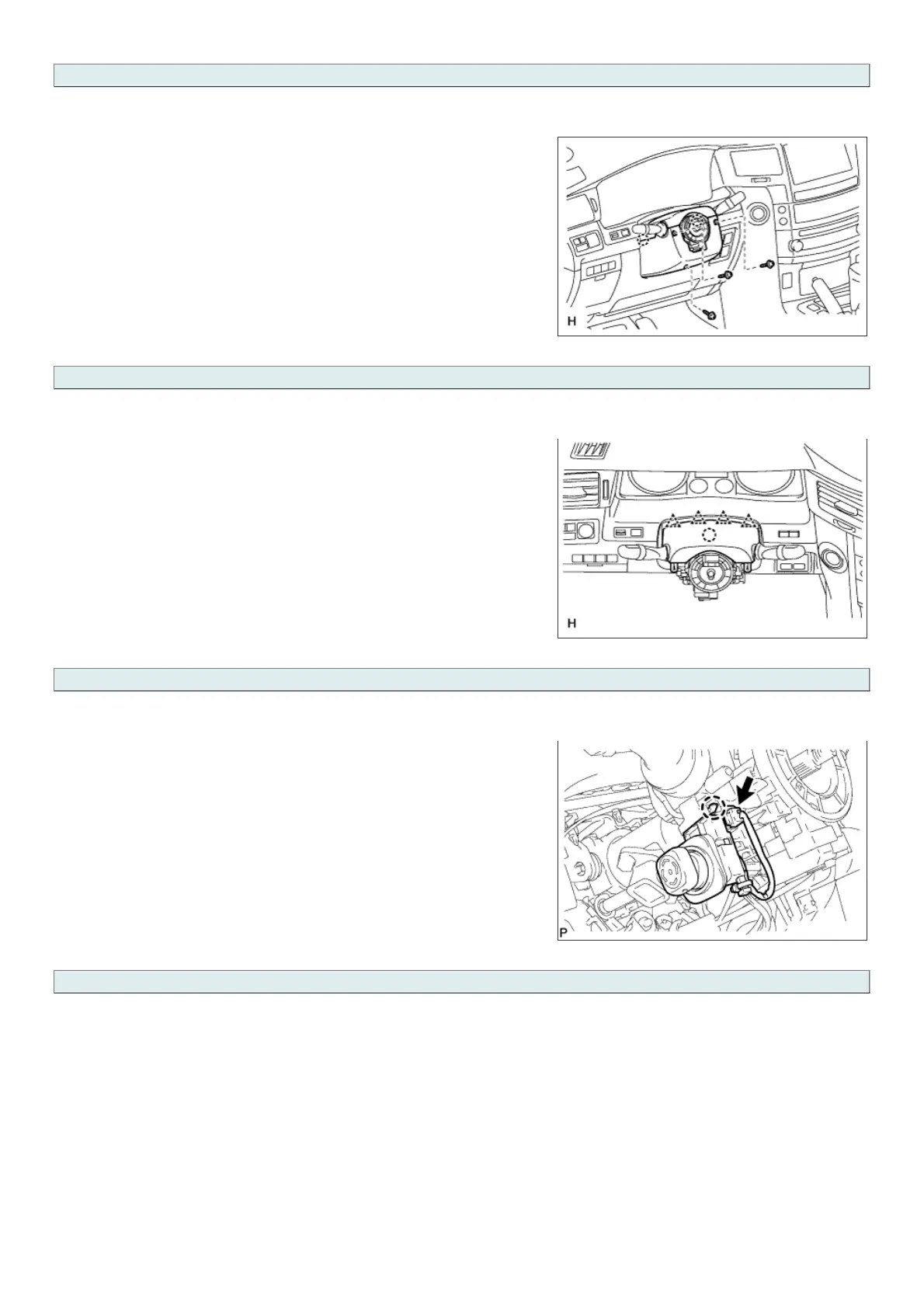 H

H

P