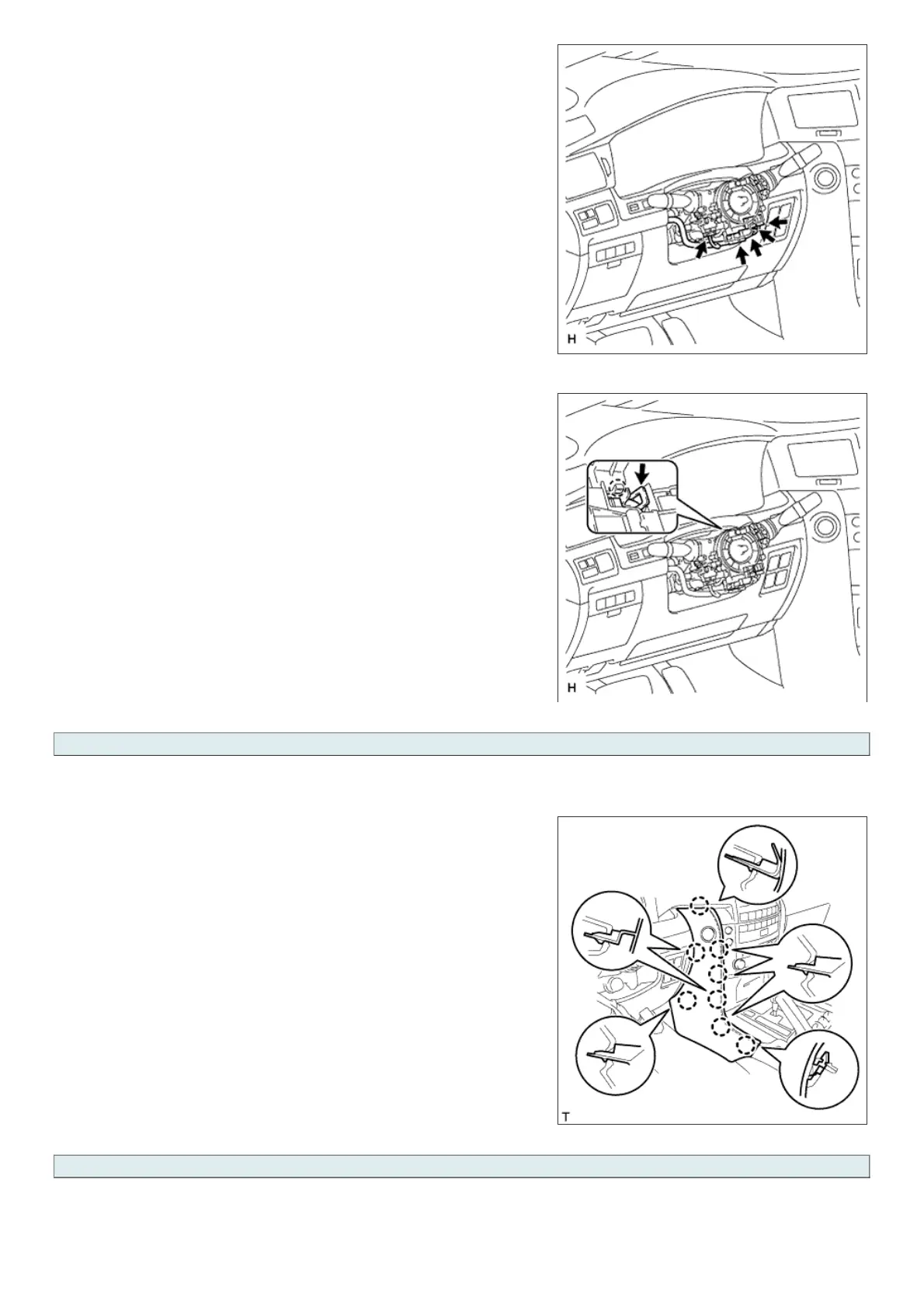 H

H

T