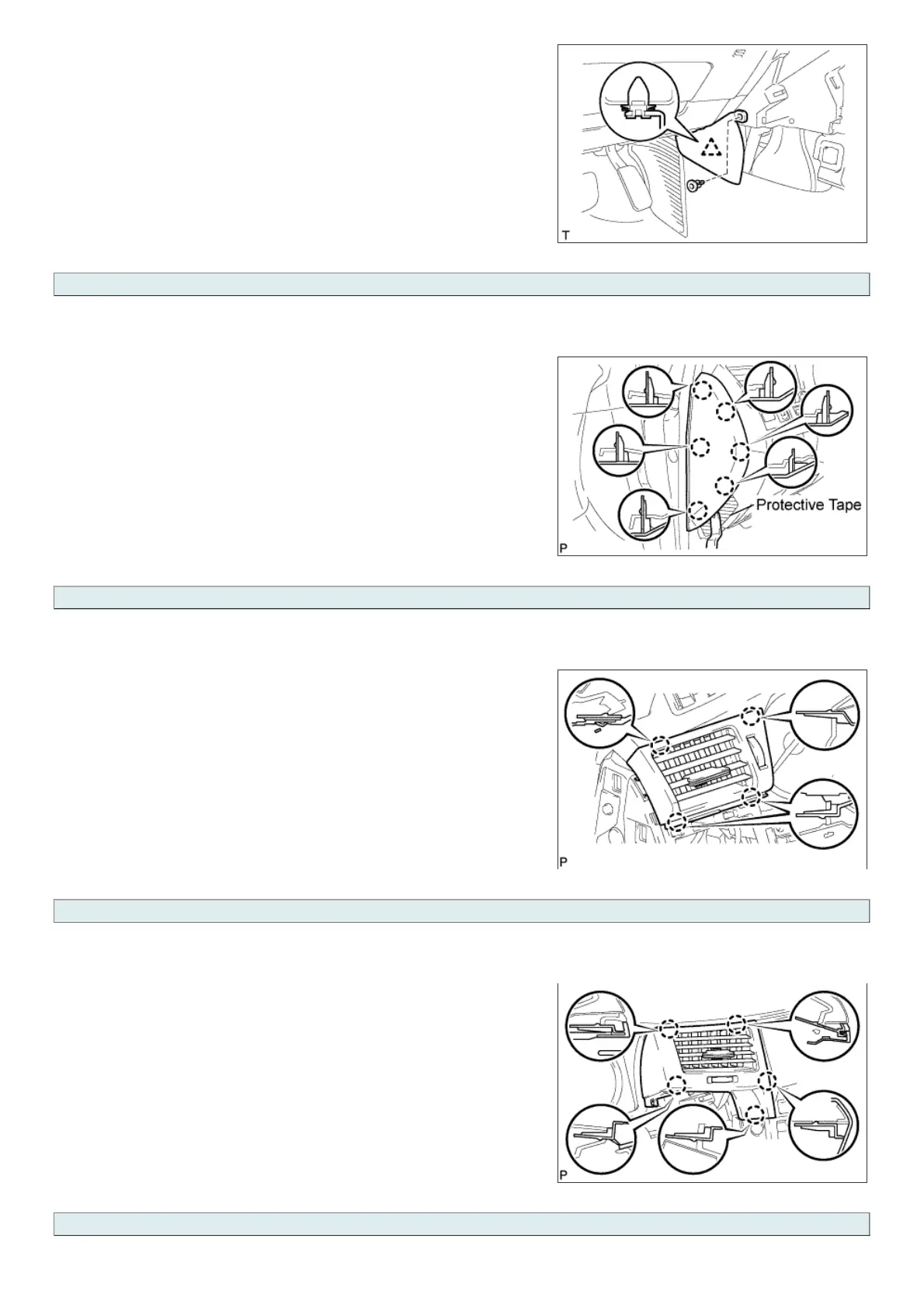 T

Protective Tape

P

P

P