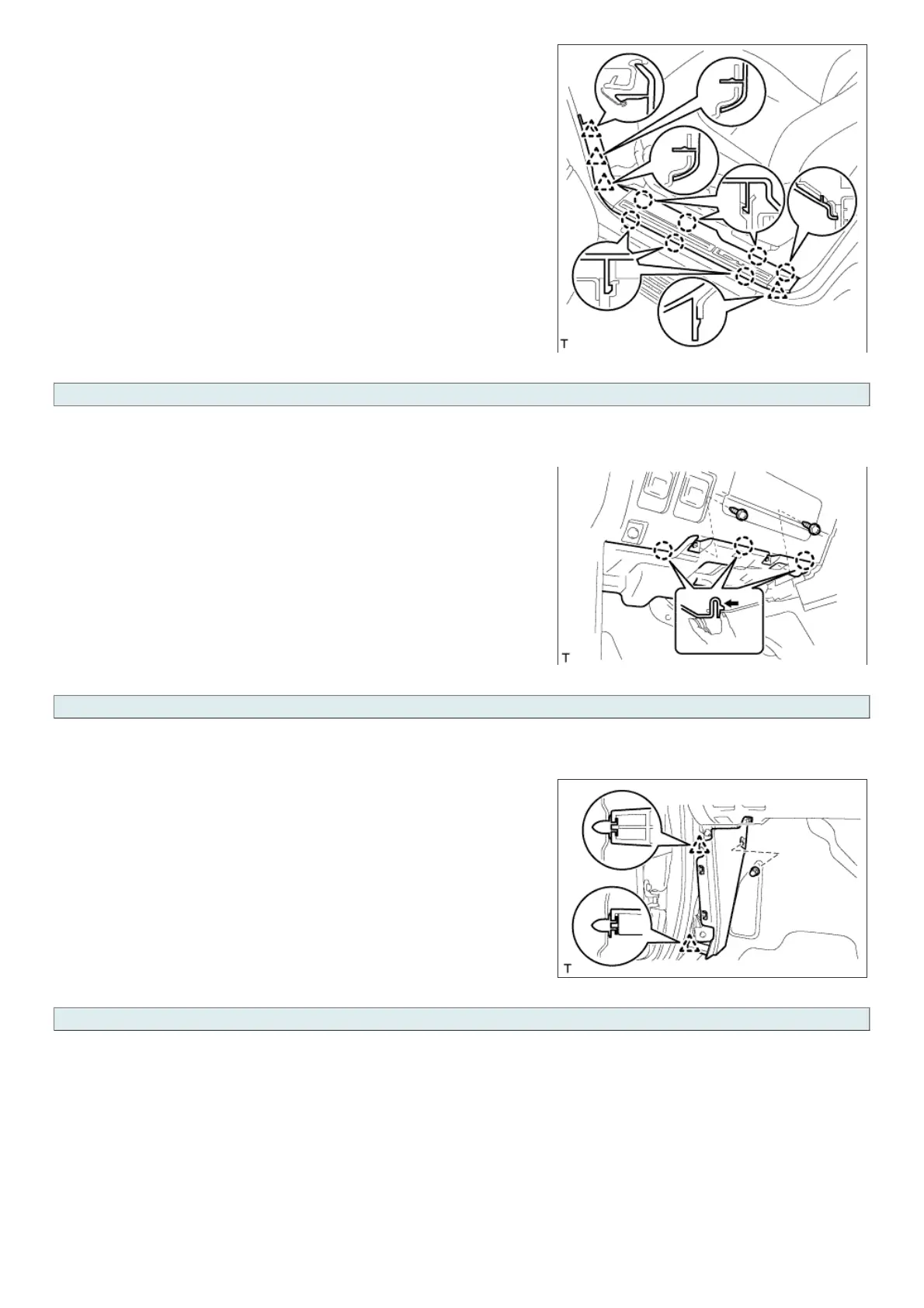 T

T

T