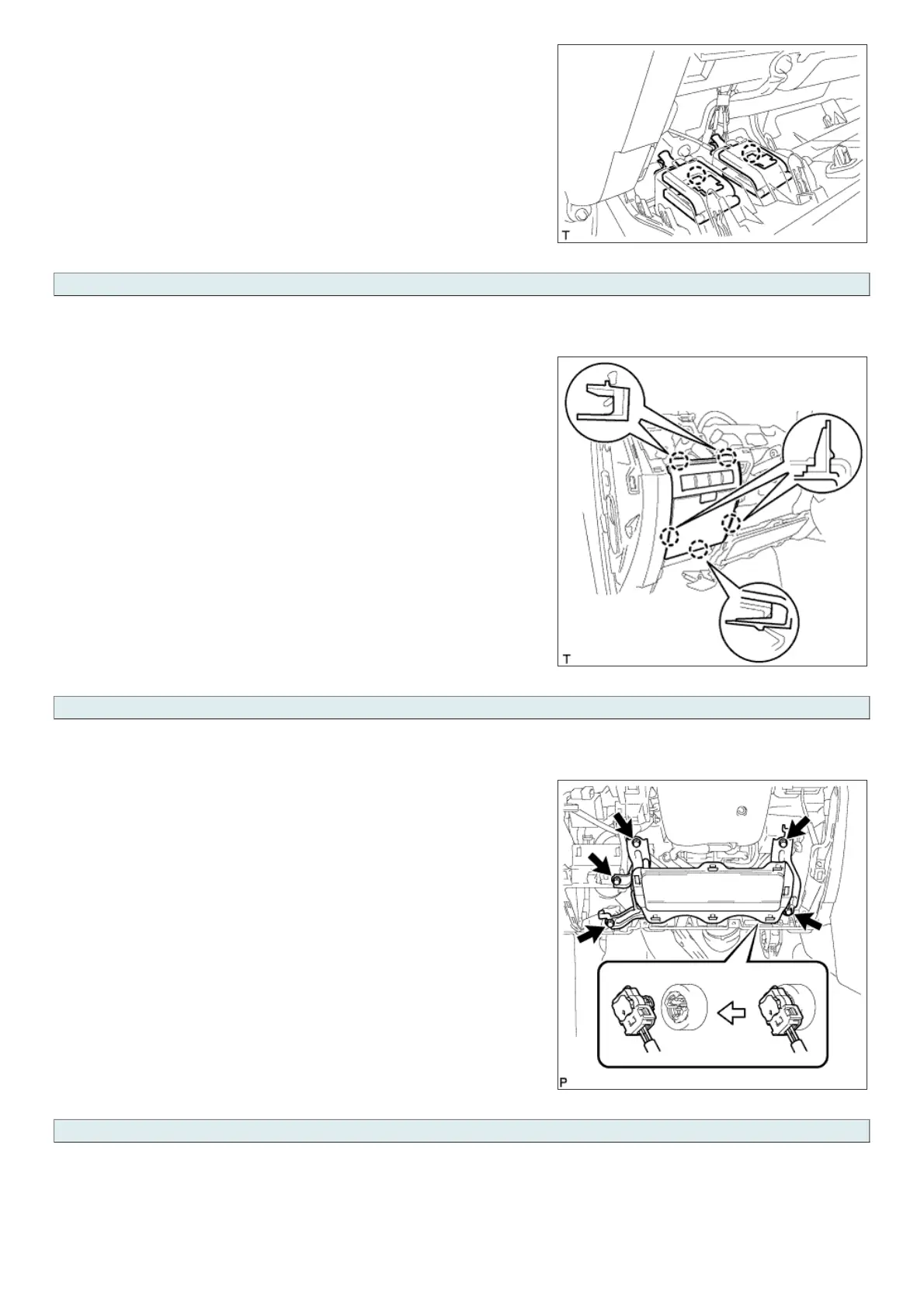 T

T

P