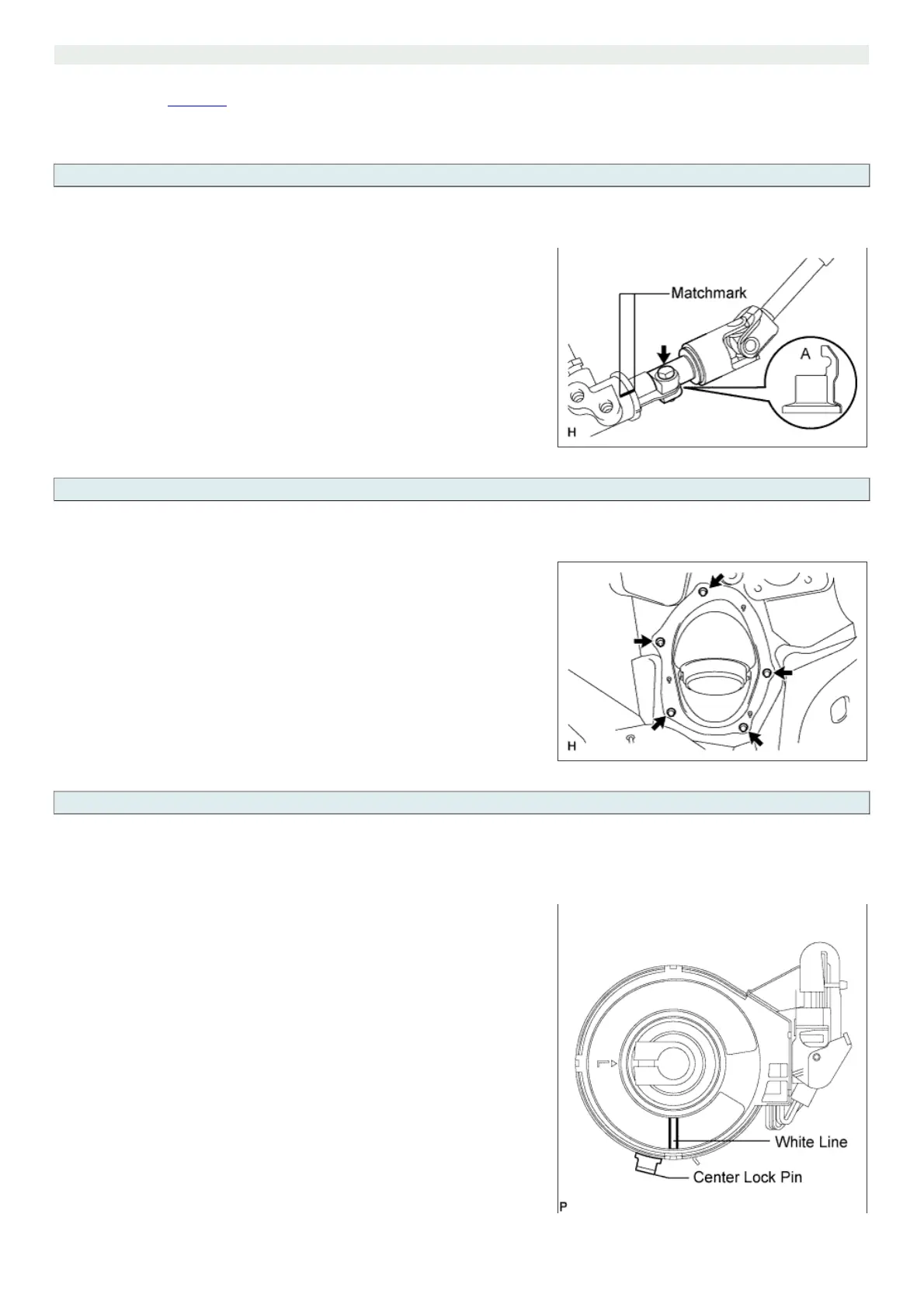 Matchmark

A

H

H

White Line

Center Lock Pin

P