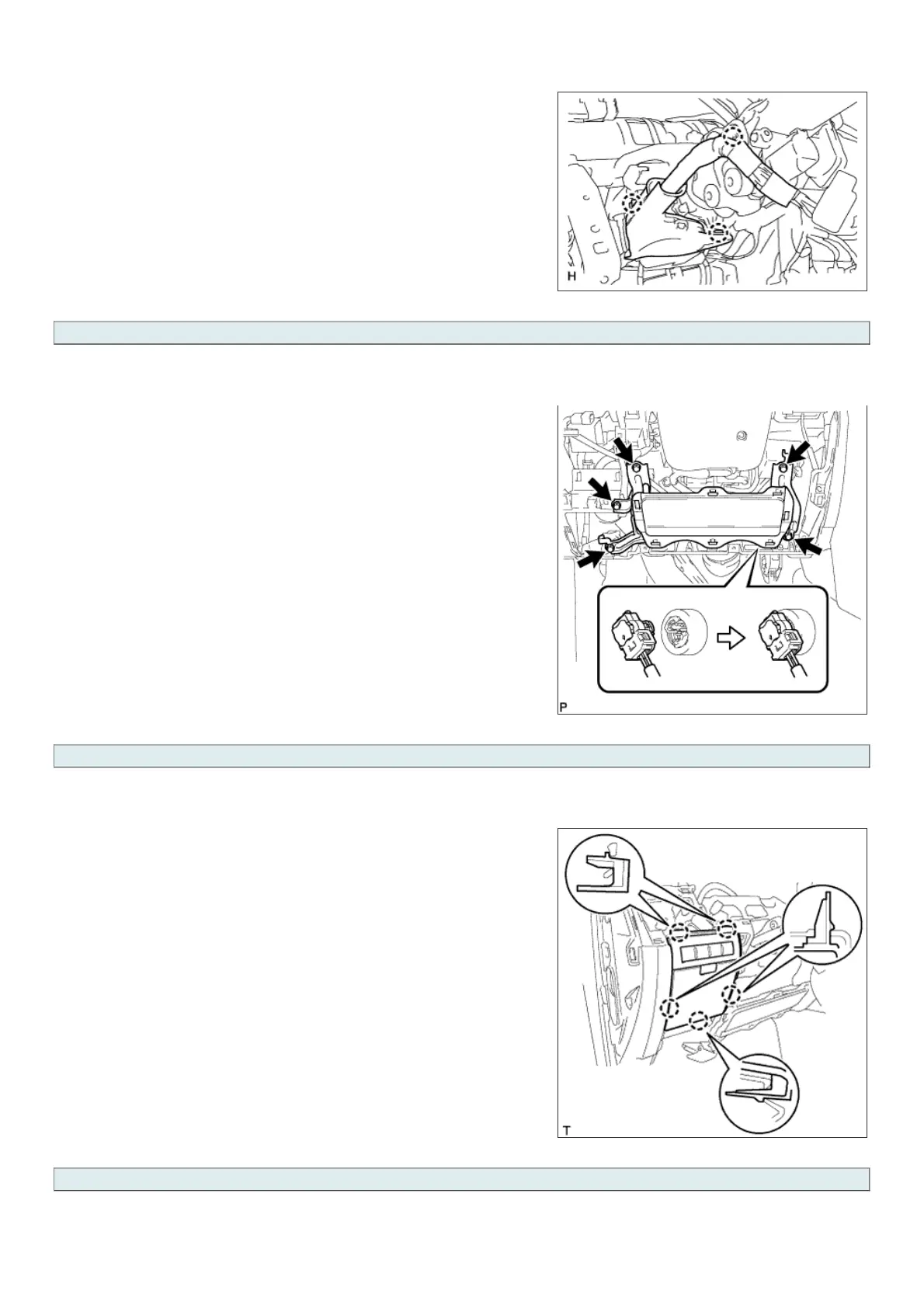 H

P

T