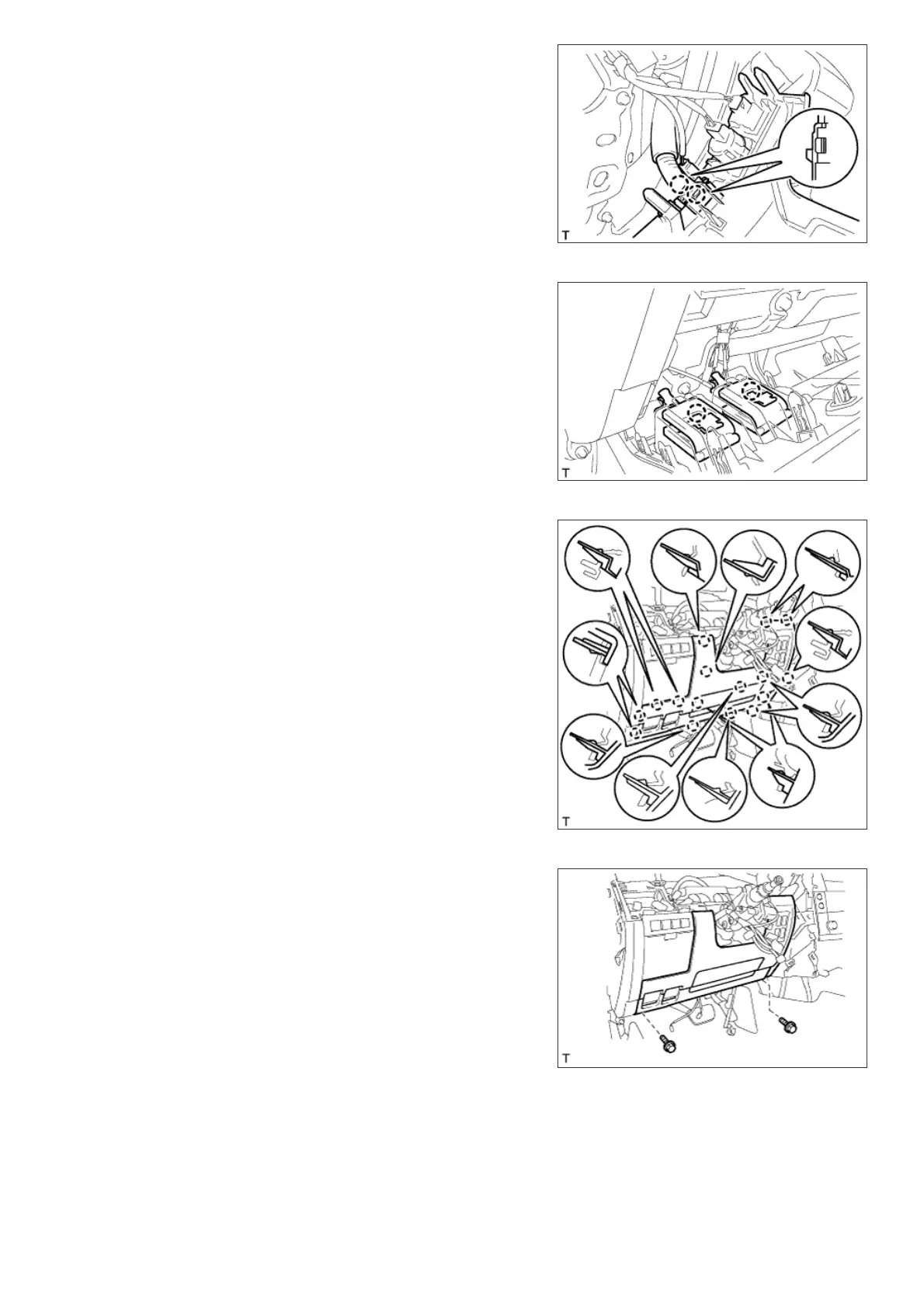 T

T

T

T