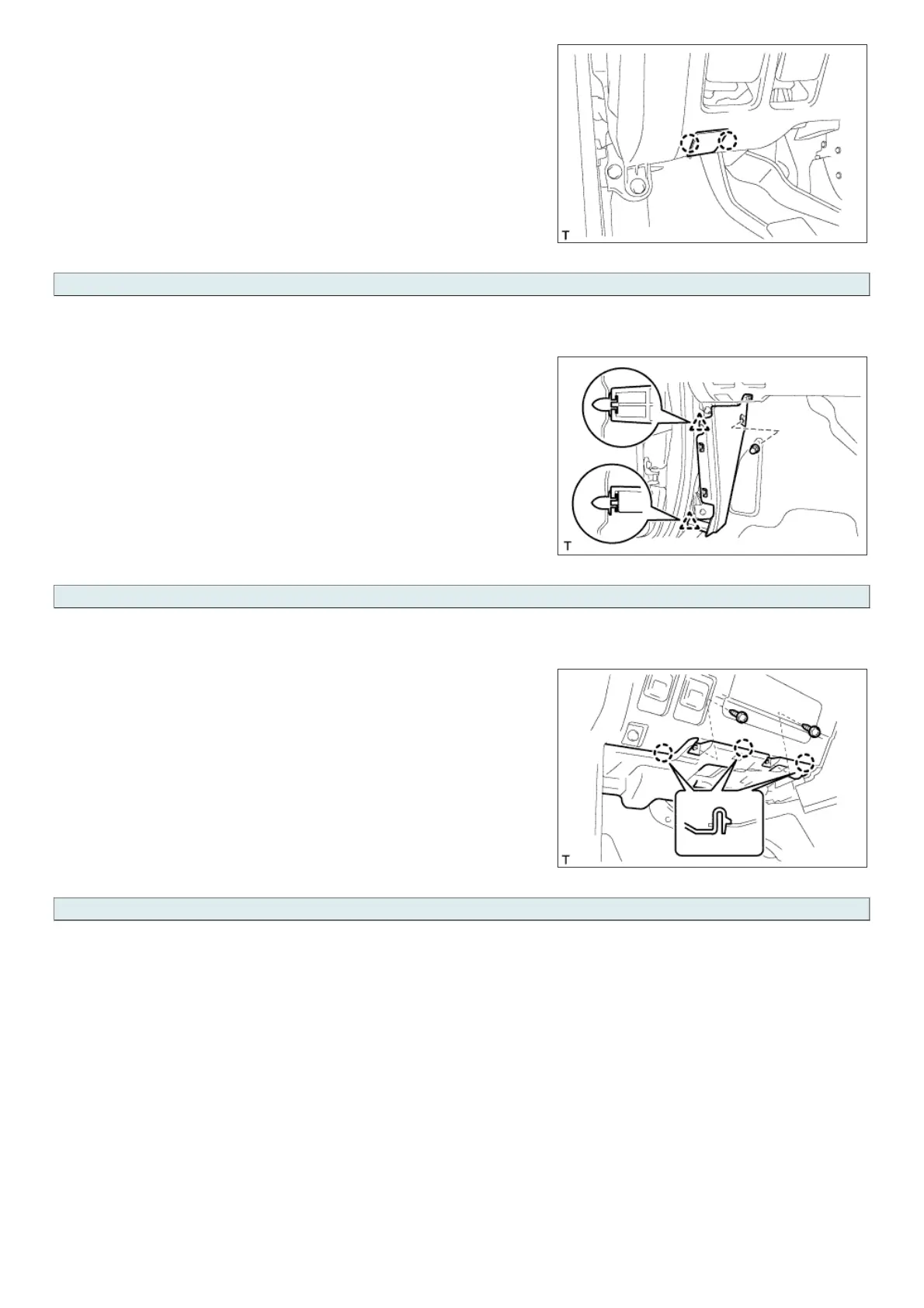 T

T

T