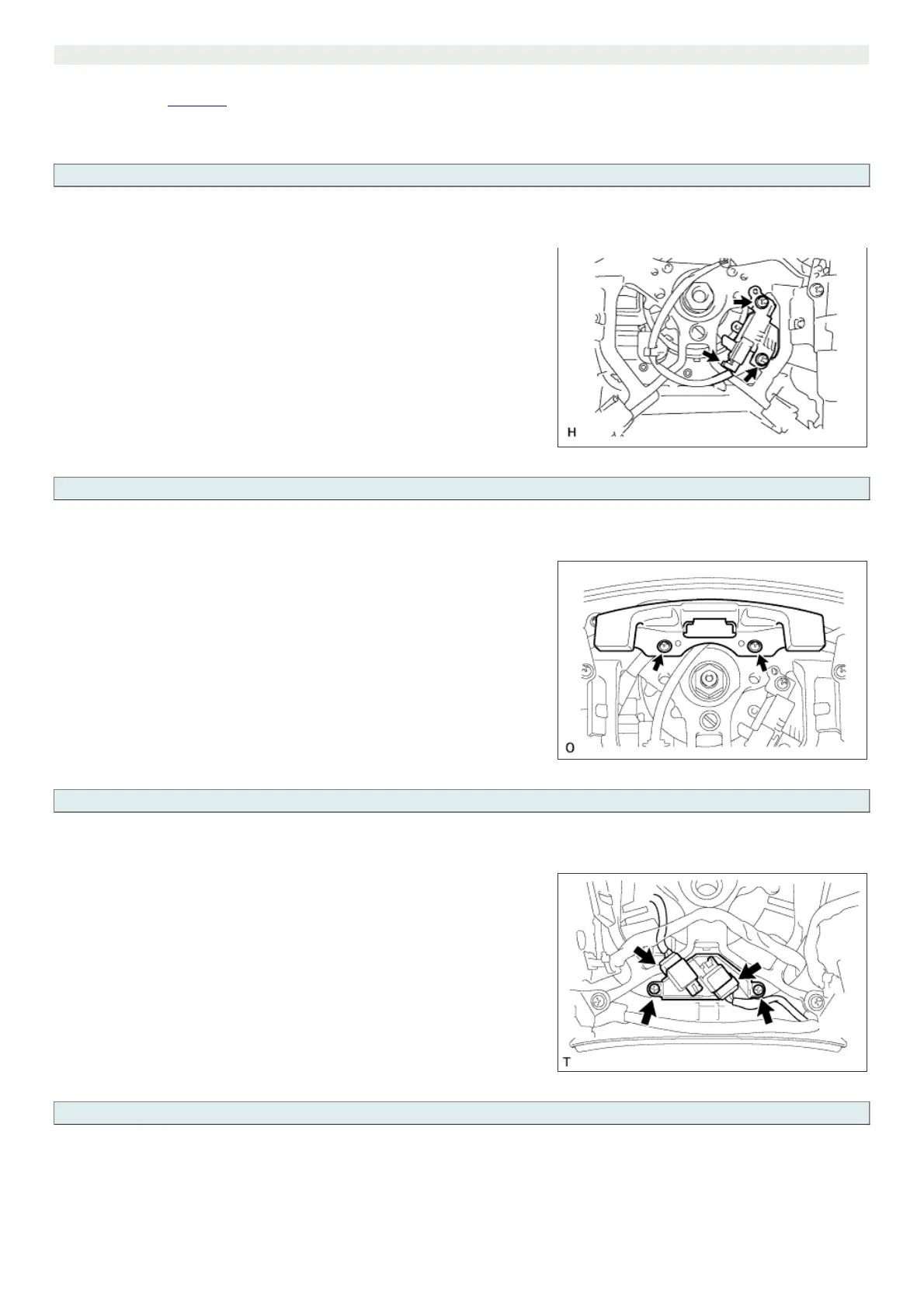 H

O

T