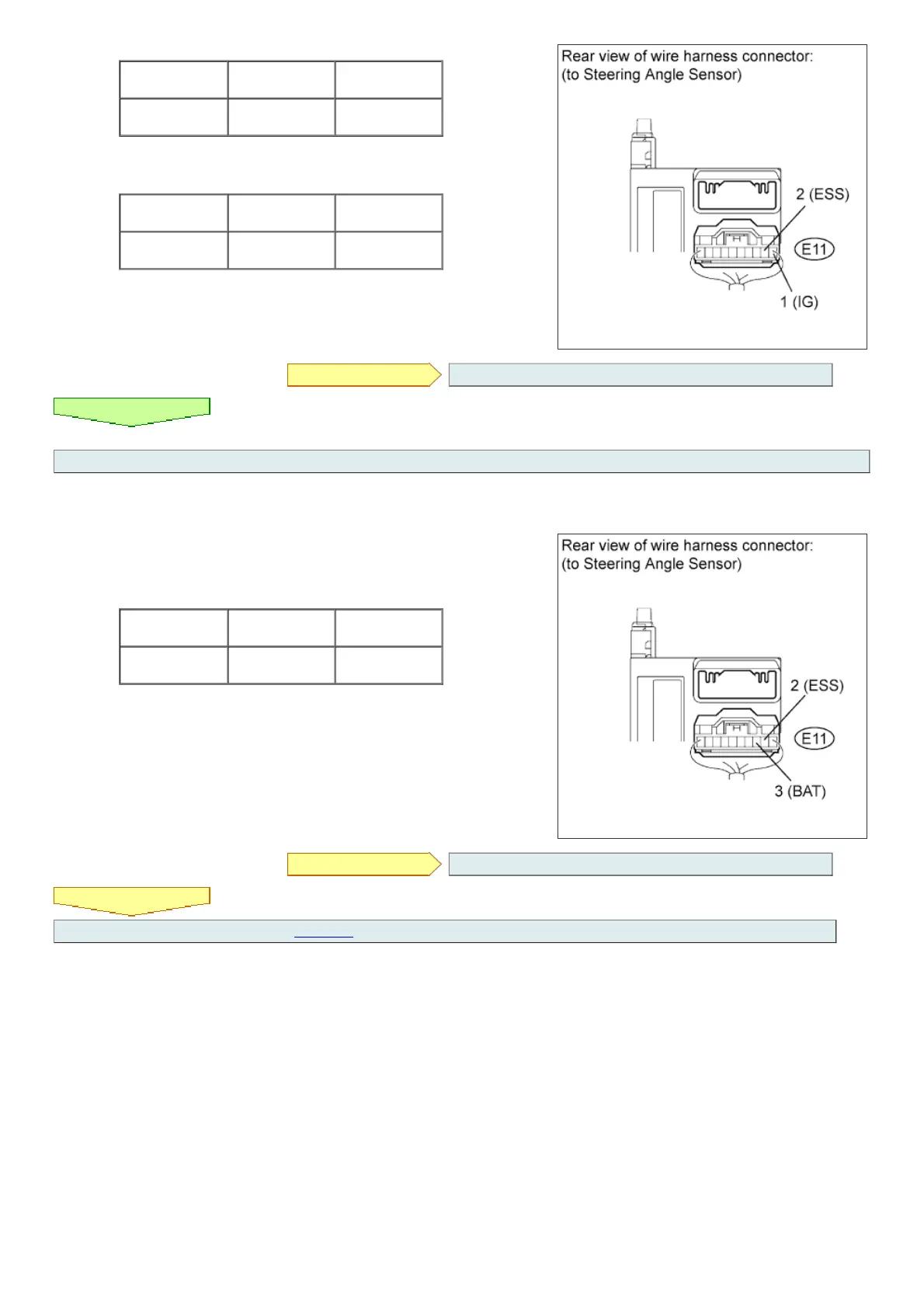 Rear view of wire harness connector:
(to Steering Angle Sensor)

2 (ESS)

E11

1 (IG)

Rear view of wire harness connector:
(to Steering Angle Sensor)

2 (ESS)

E11

3 (BAT)