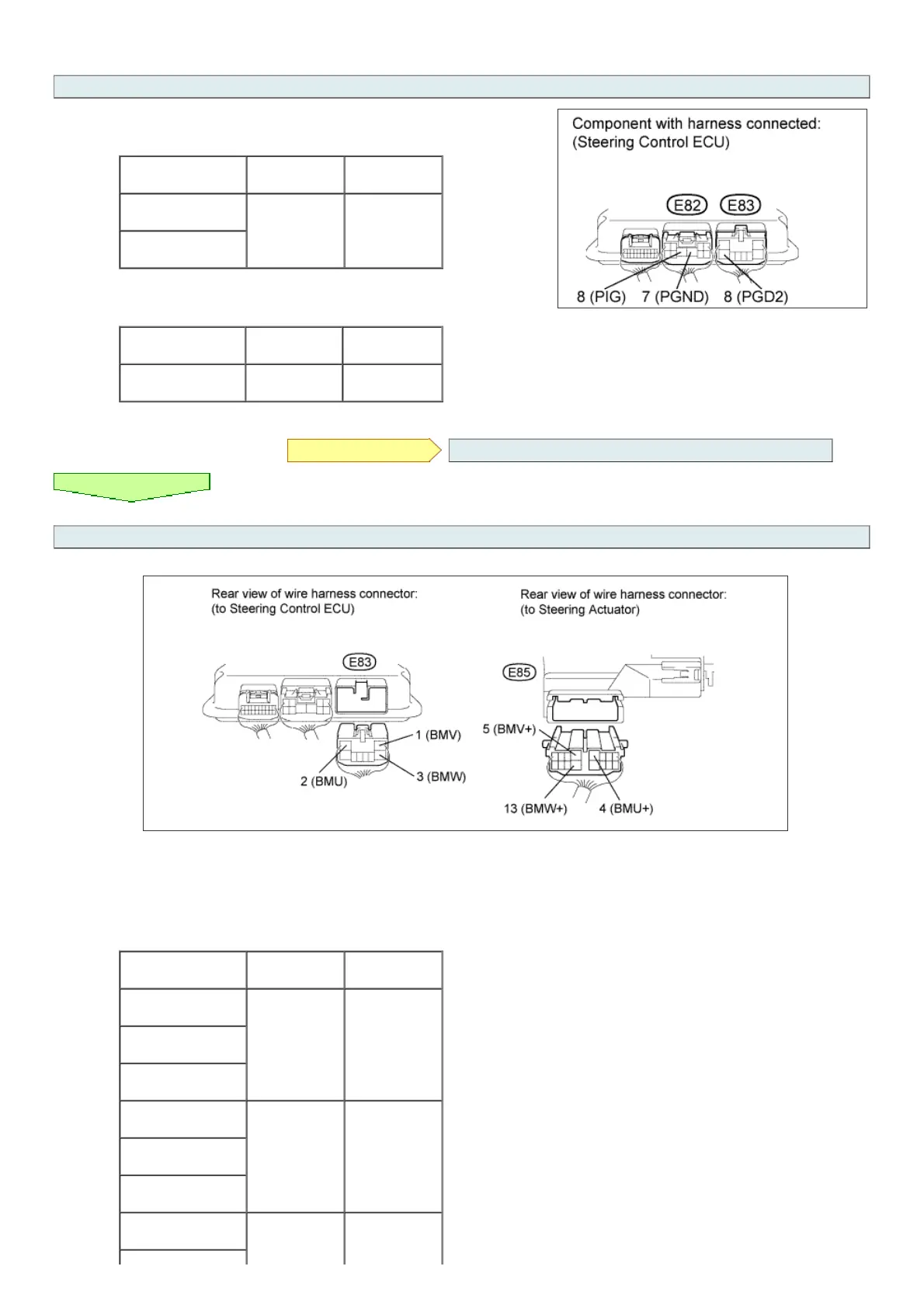 Component with harness connected:
(Steering Control ECU)

E82 E83

8 (PIG) 7 (PGND) 8 (PGD2)

Rear view of wire harness connector:
(to Steering Control ECU)

E83

1 (BMV)
2 (BMU)
3 (BMW)

Rear view of wire harness connector:
(to Steering Actuator)

E85

5 (BMV+)
13 (BMW+)
4 (BMU+)