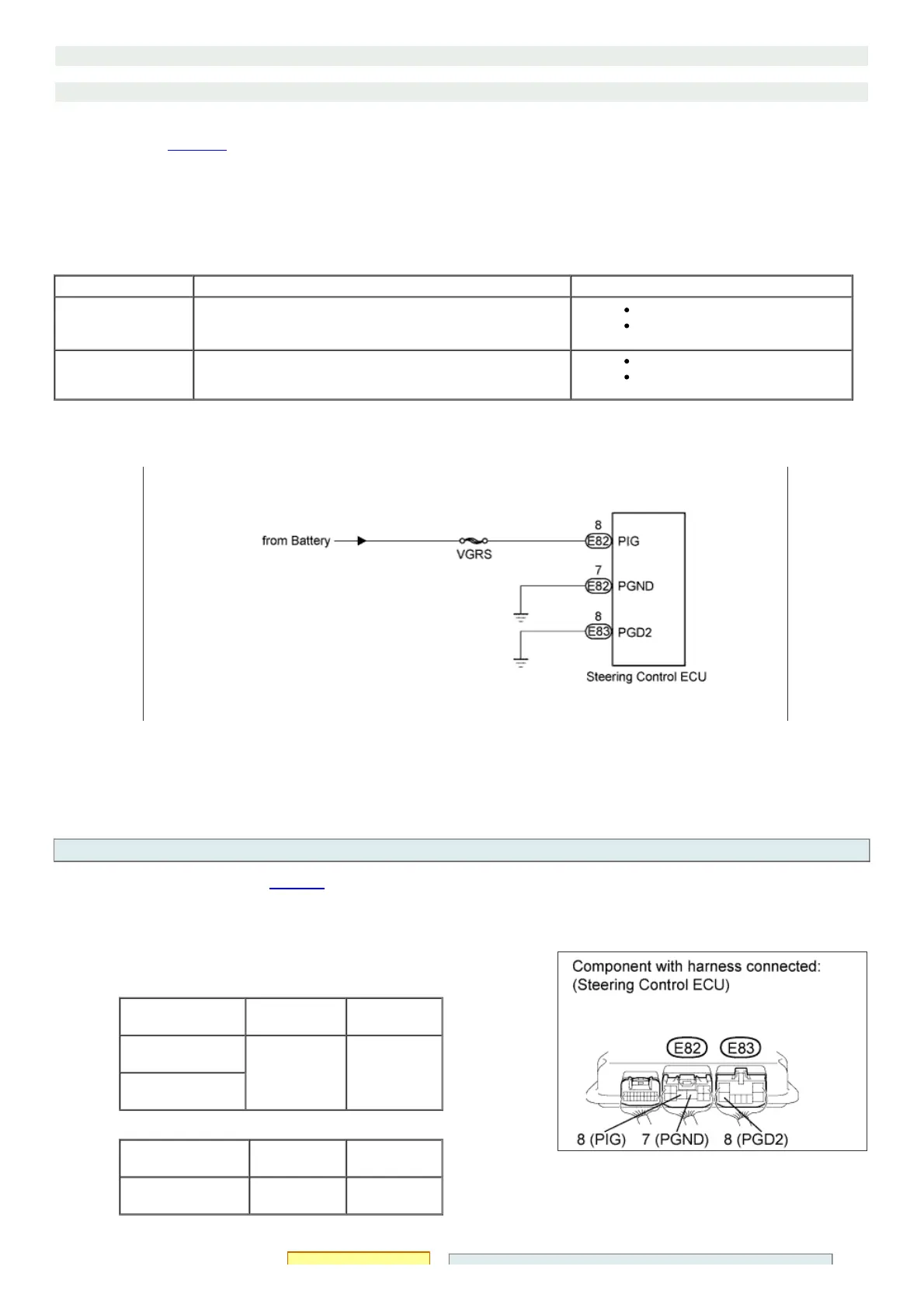 from Battery

VGRS

8
E82 PIG

7
E82 PGND

8
E83 PGD2

Steering Control ECU

Component with harness connected:
(Steering Control ECU)

E82 E83

8 (PIG) 7 (PGND) 8 (PGD2)