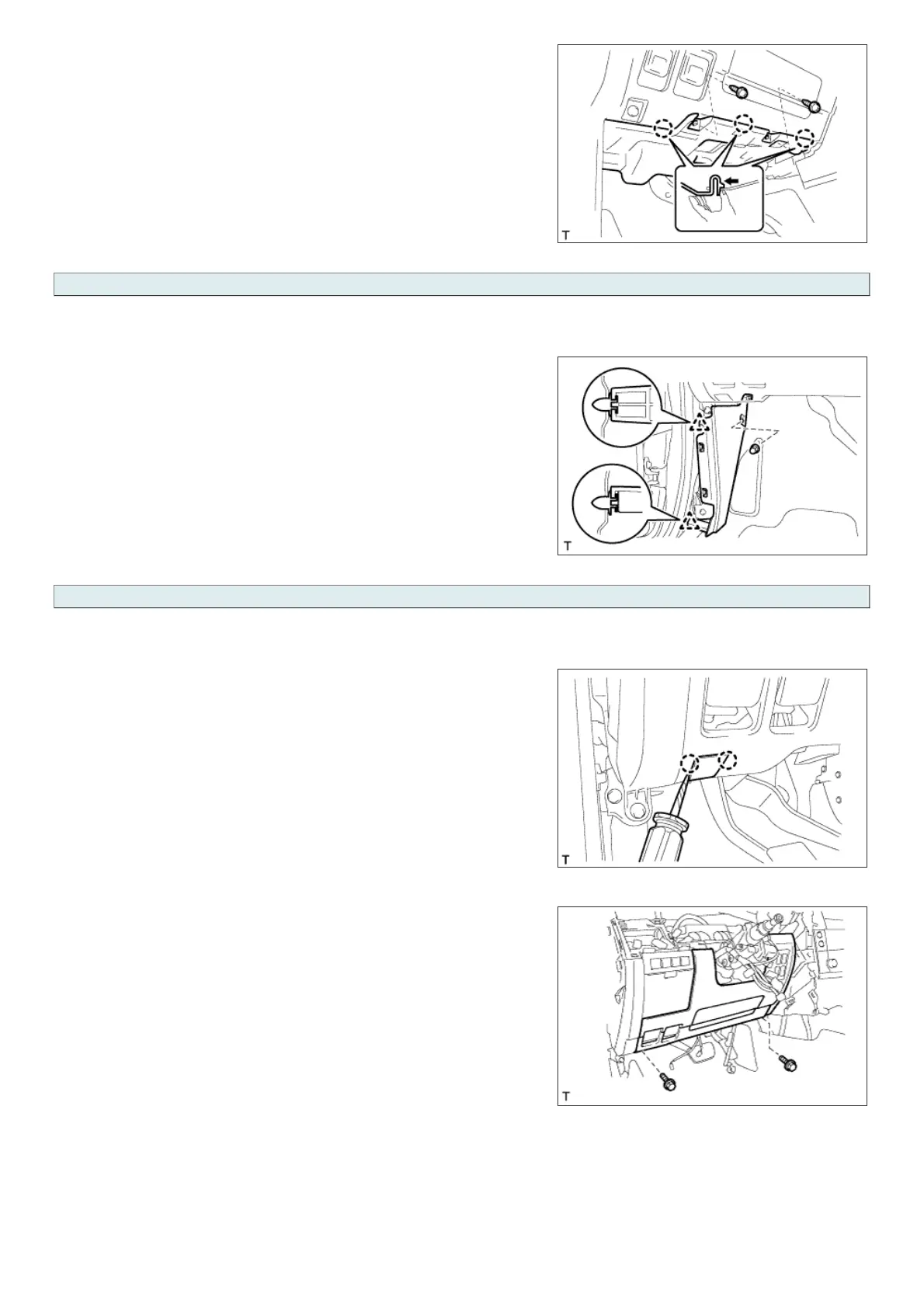 T

T

T

T