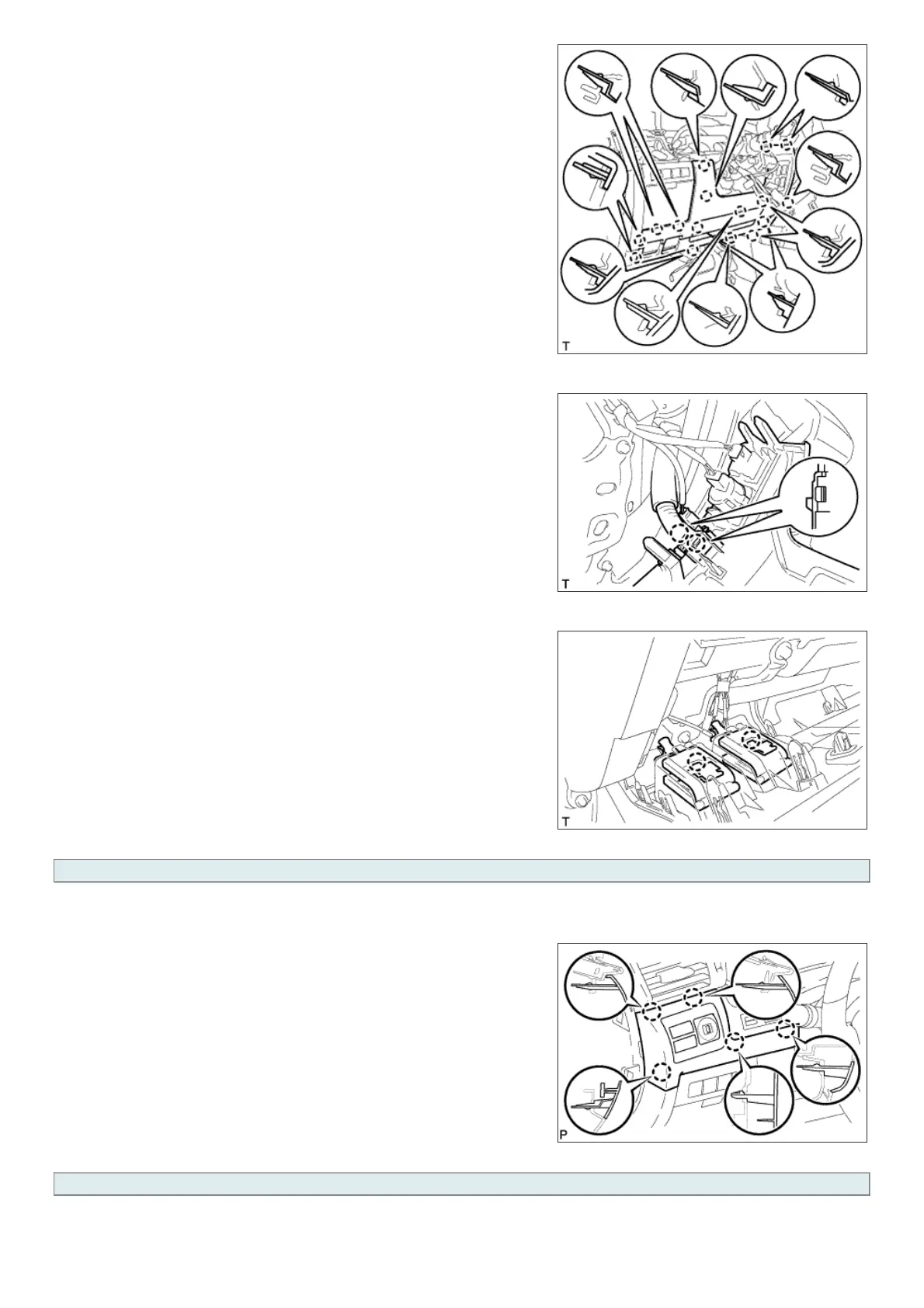 T

T

T

P