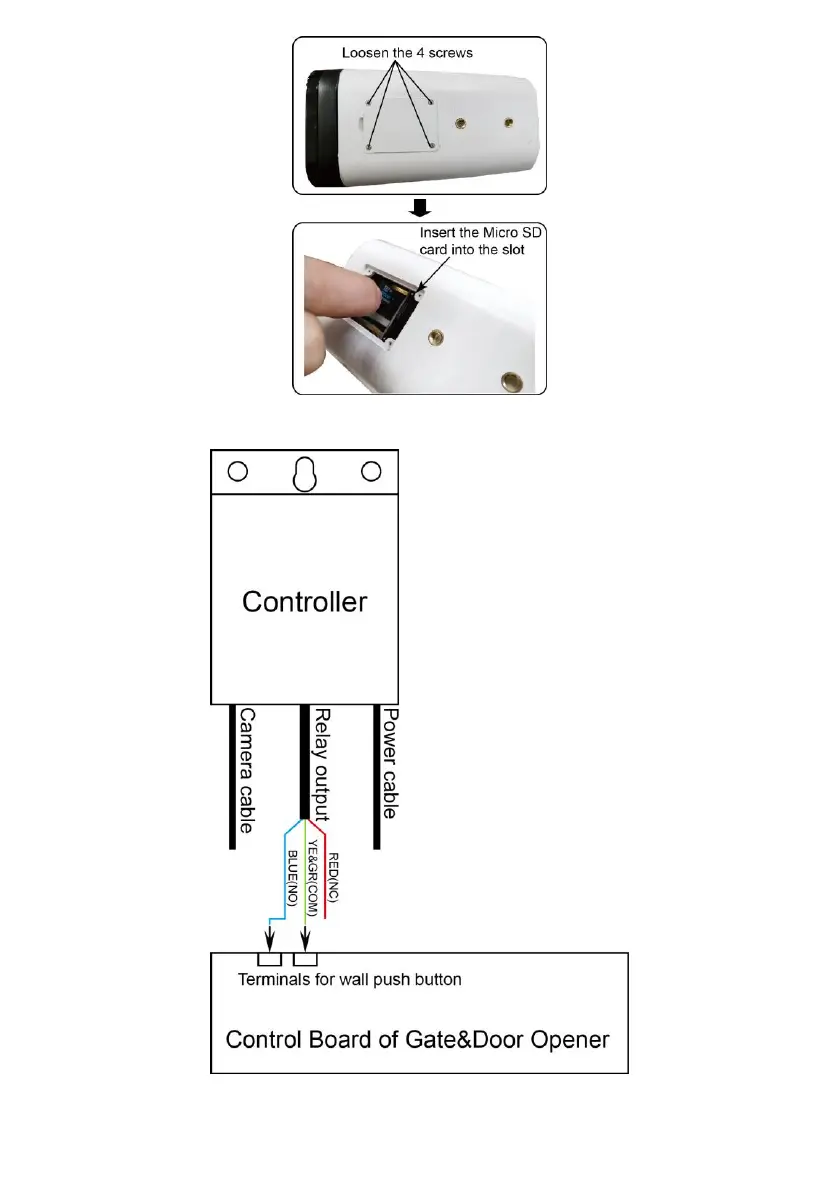 Loosen the 4 screws

Insert the Micro SD card into the slot

Controller

Camera cable

Relay output

Power cable

BLUE(NO)

YE&GR(COM)

RED(NC)

Terminals for wall push button

Control Board of Gate&Door Opener