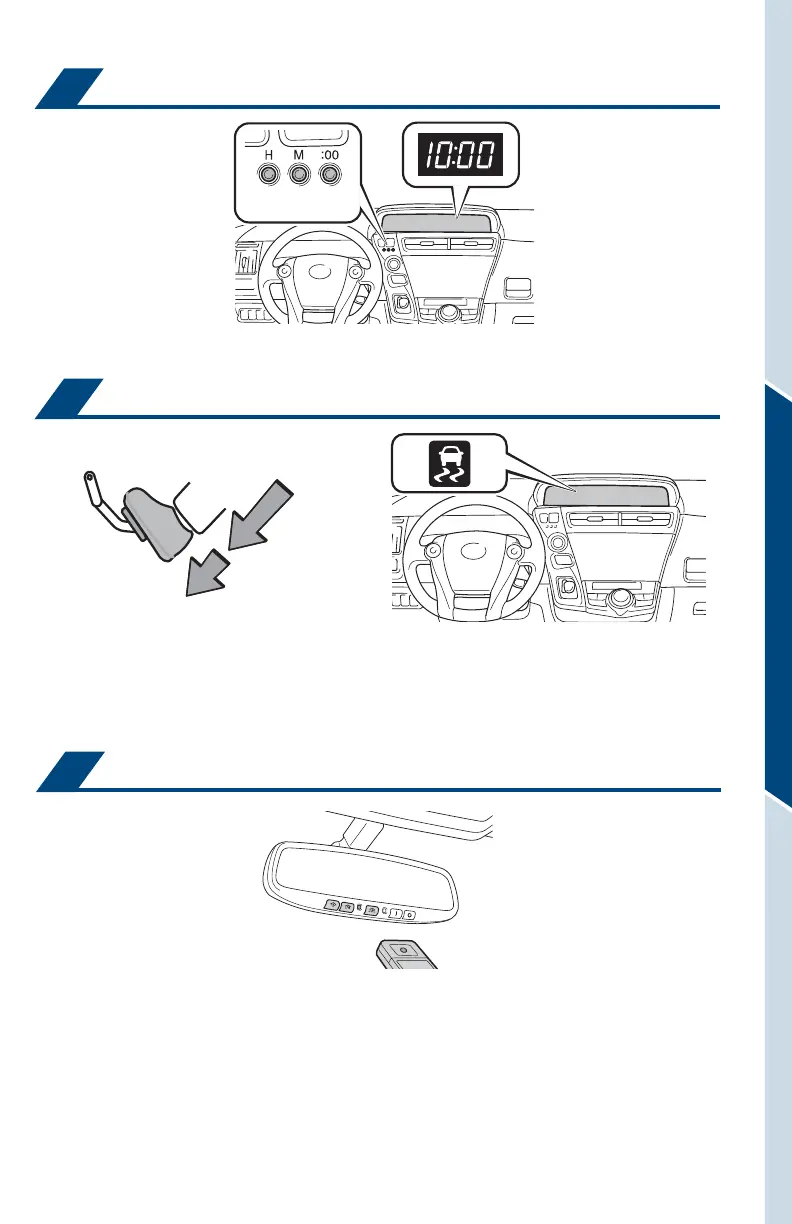 H M :00

10:00