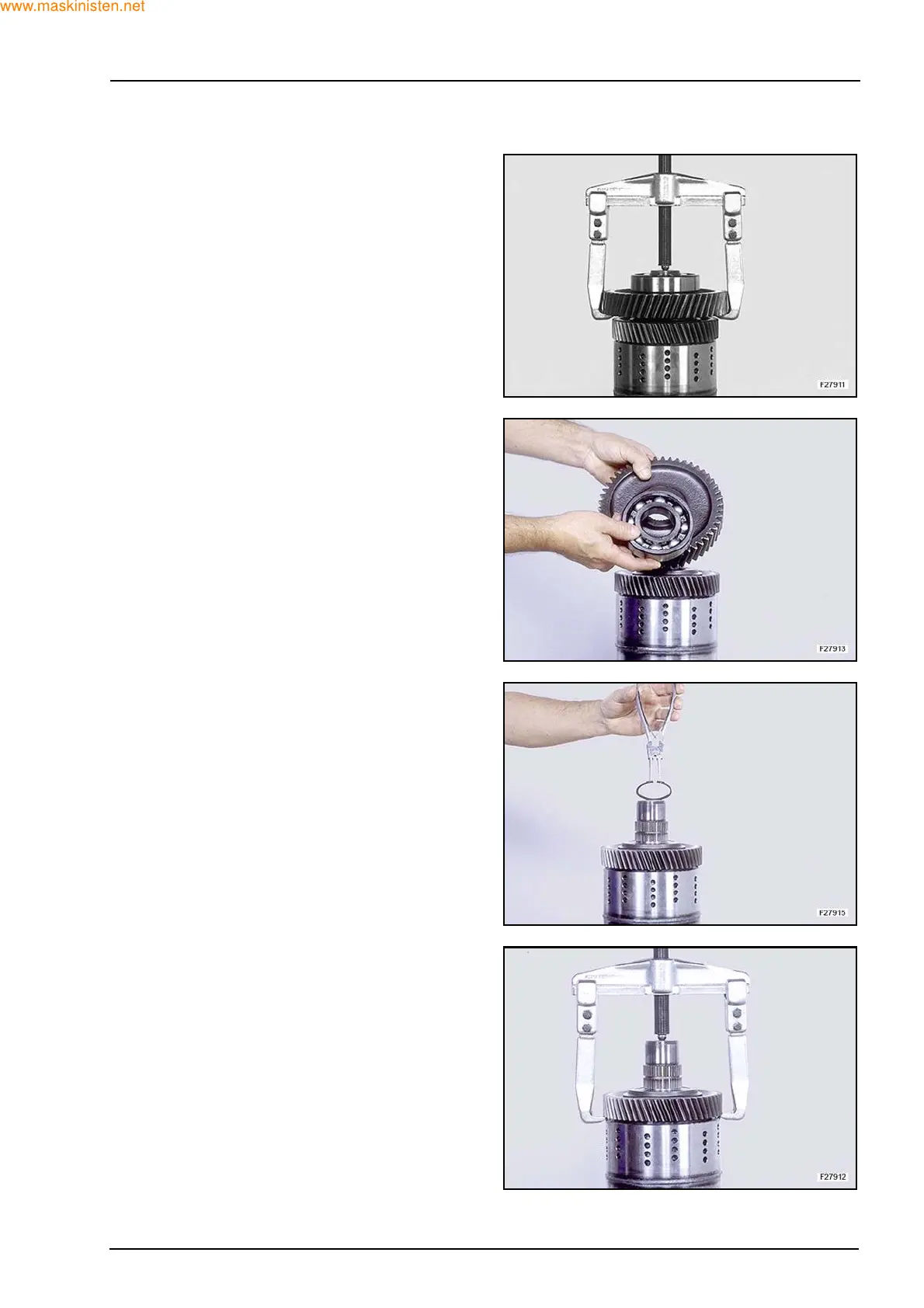 www.maskinisten.net

F27911

F27913

F27915

F27912