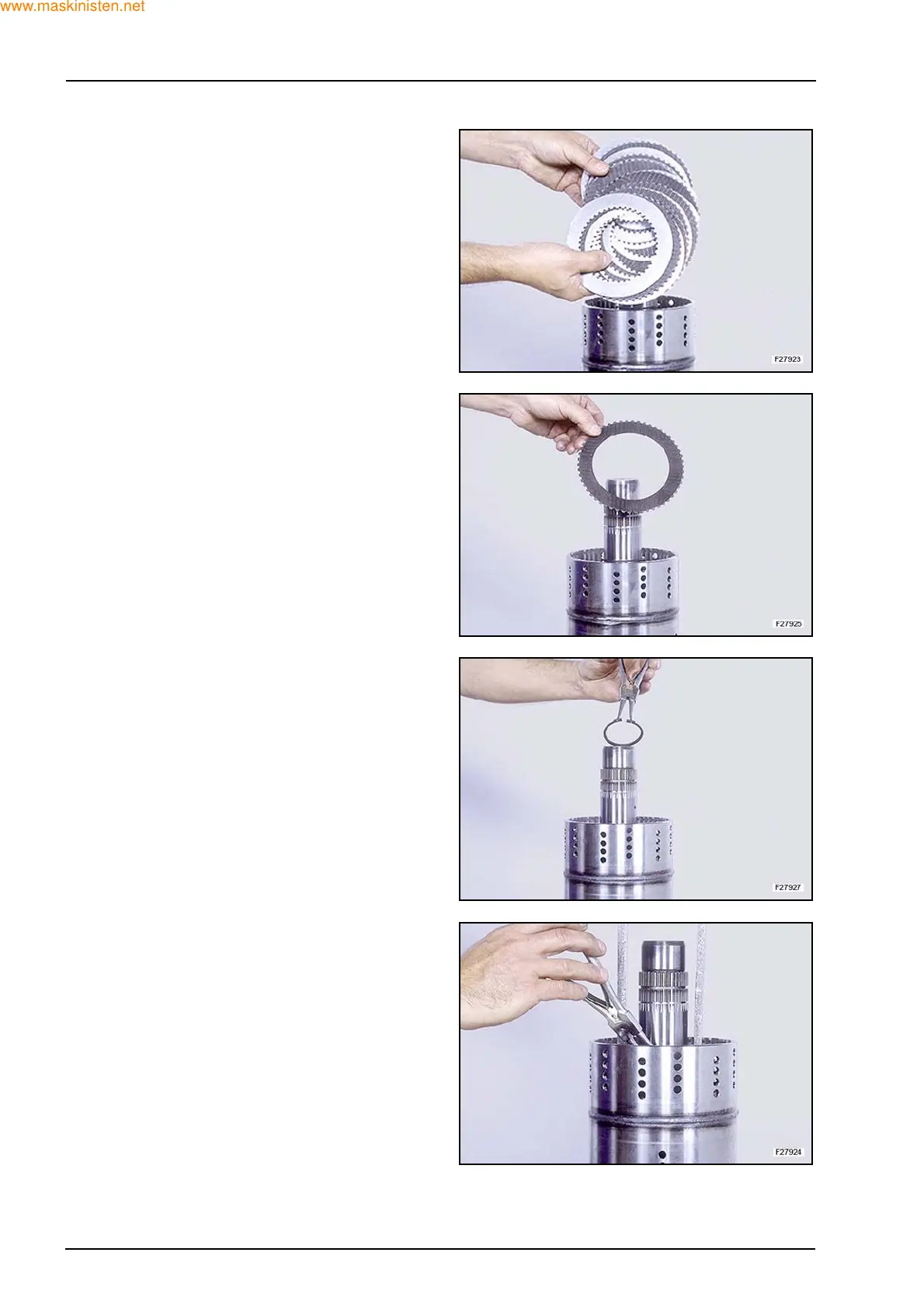 www.maskinisten.net

F27923

F27925

F27927

F27924