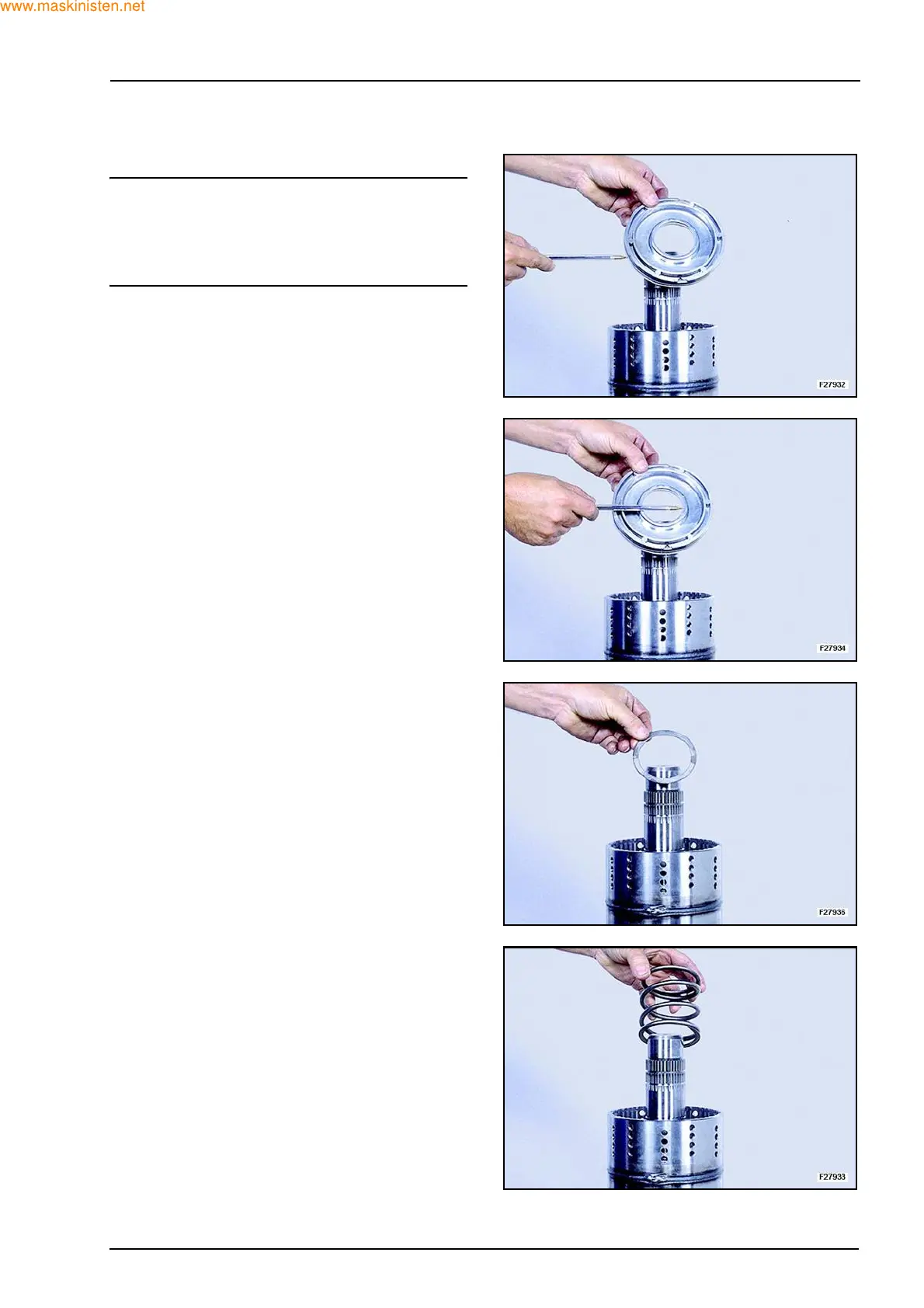 www.maskinisten.net

F27932

F27934

F27936

F27933