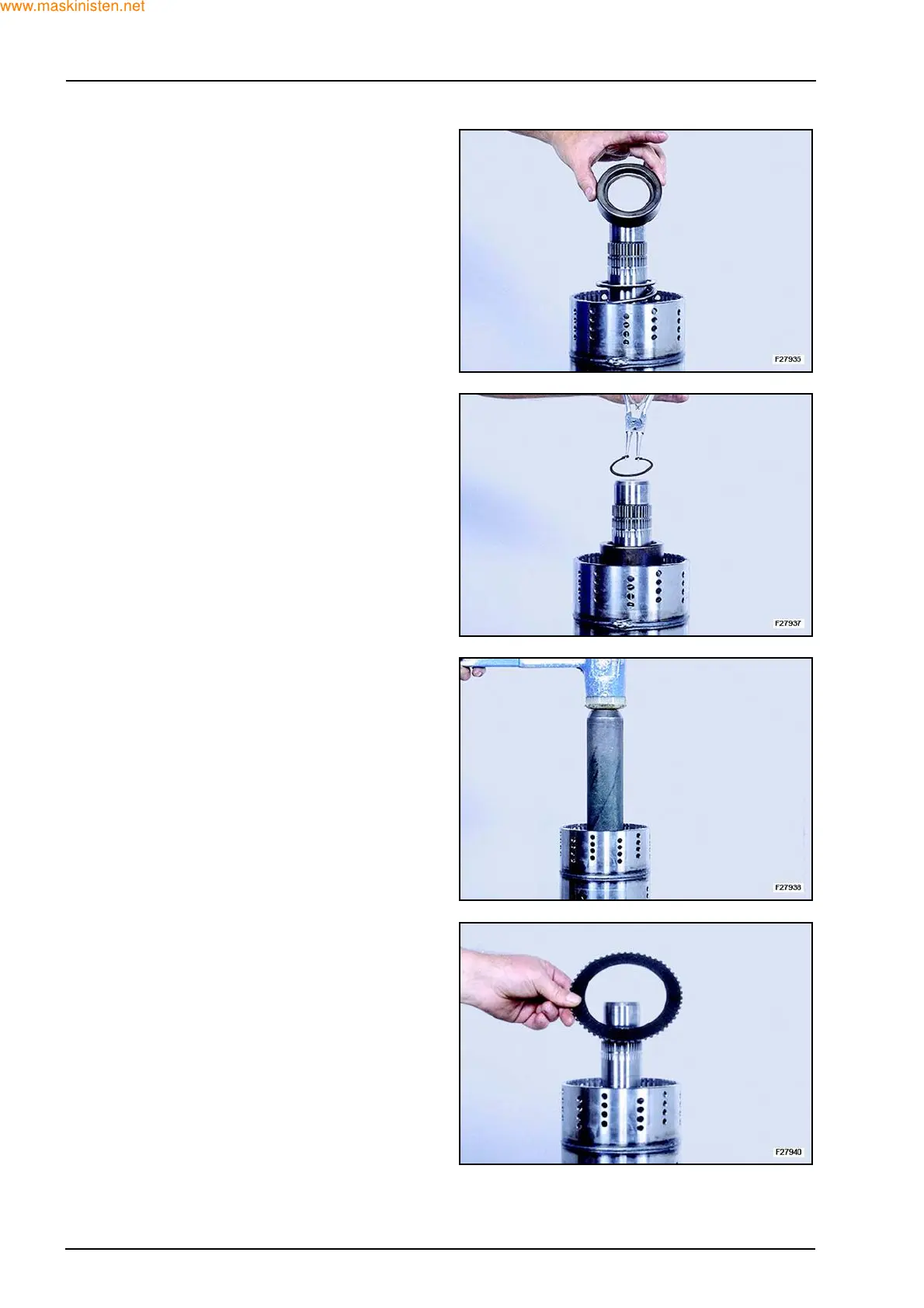 www.maskinisten.net

F27935

F27937

F27938

F27940