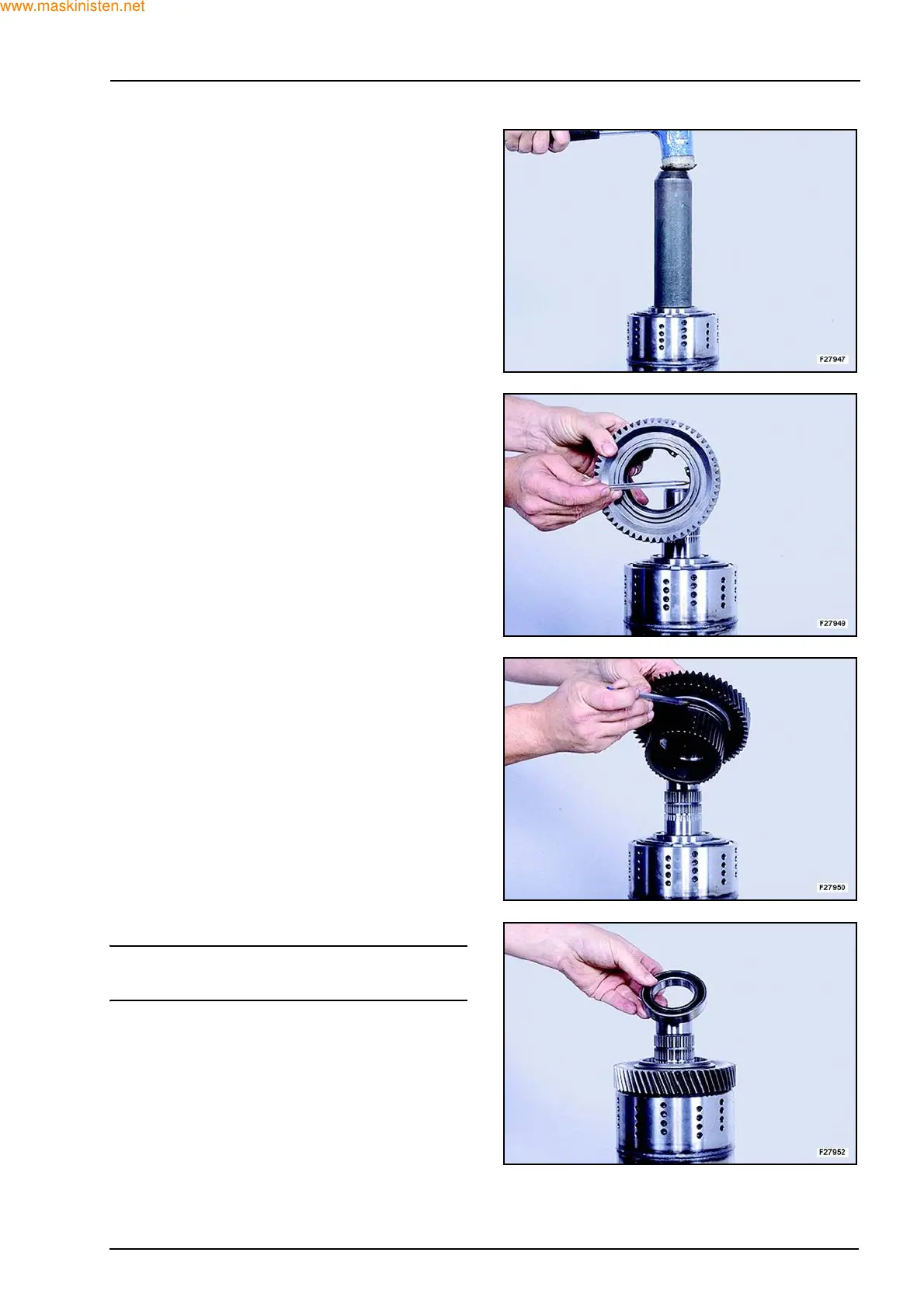 www.maskinisten.net

F27947

F27949

F27950

F27952