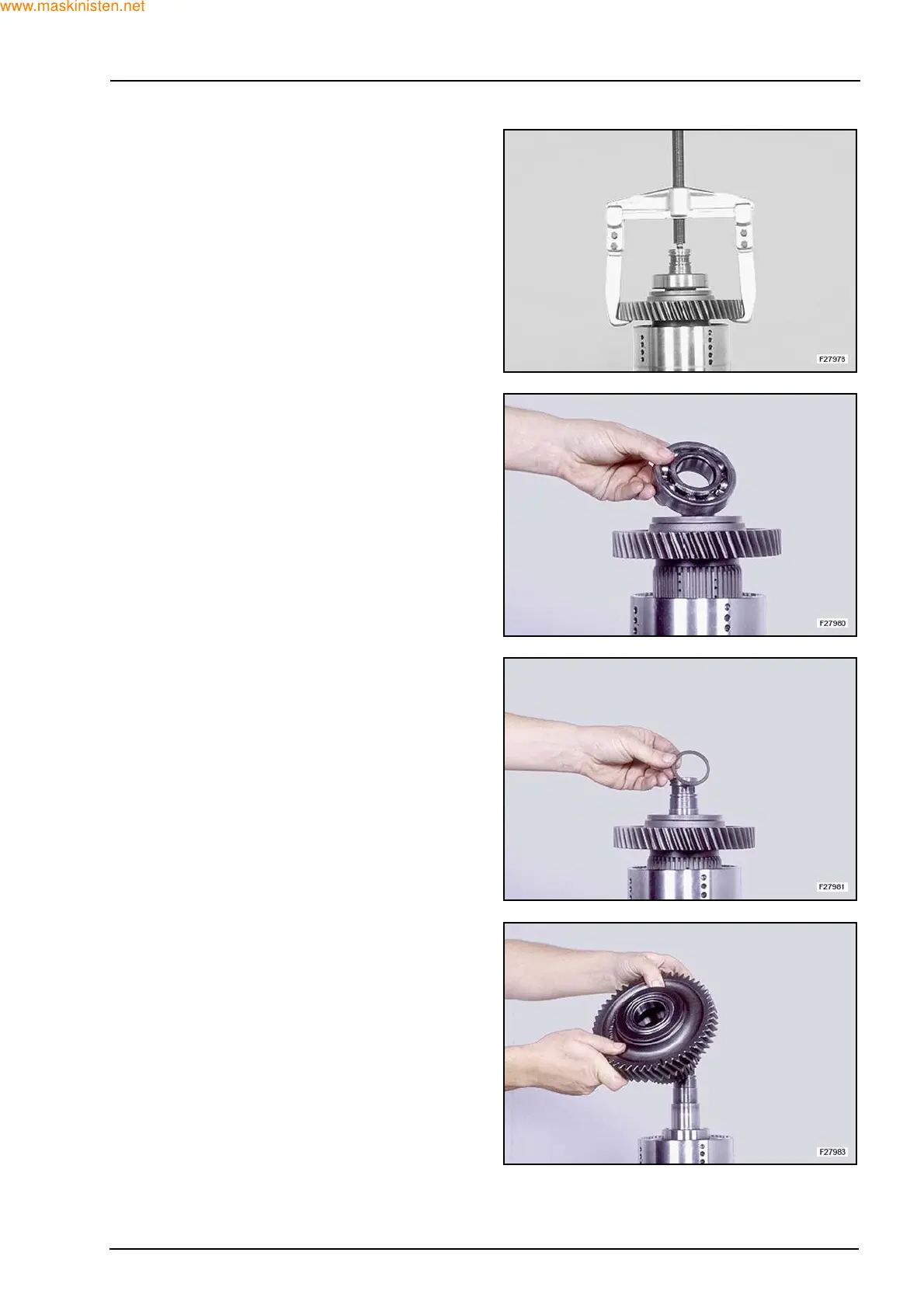 www.maskinisten.net

F27978

F27980

F27981

F27983