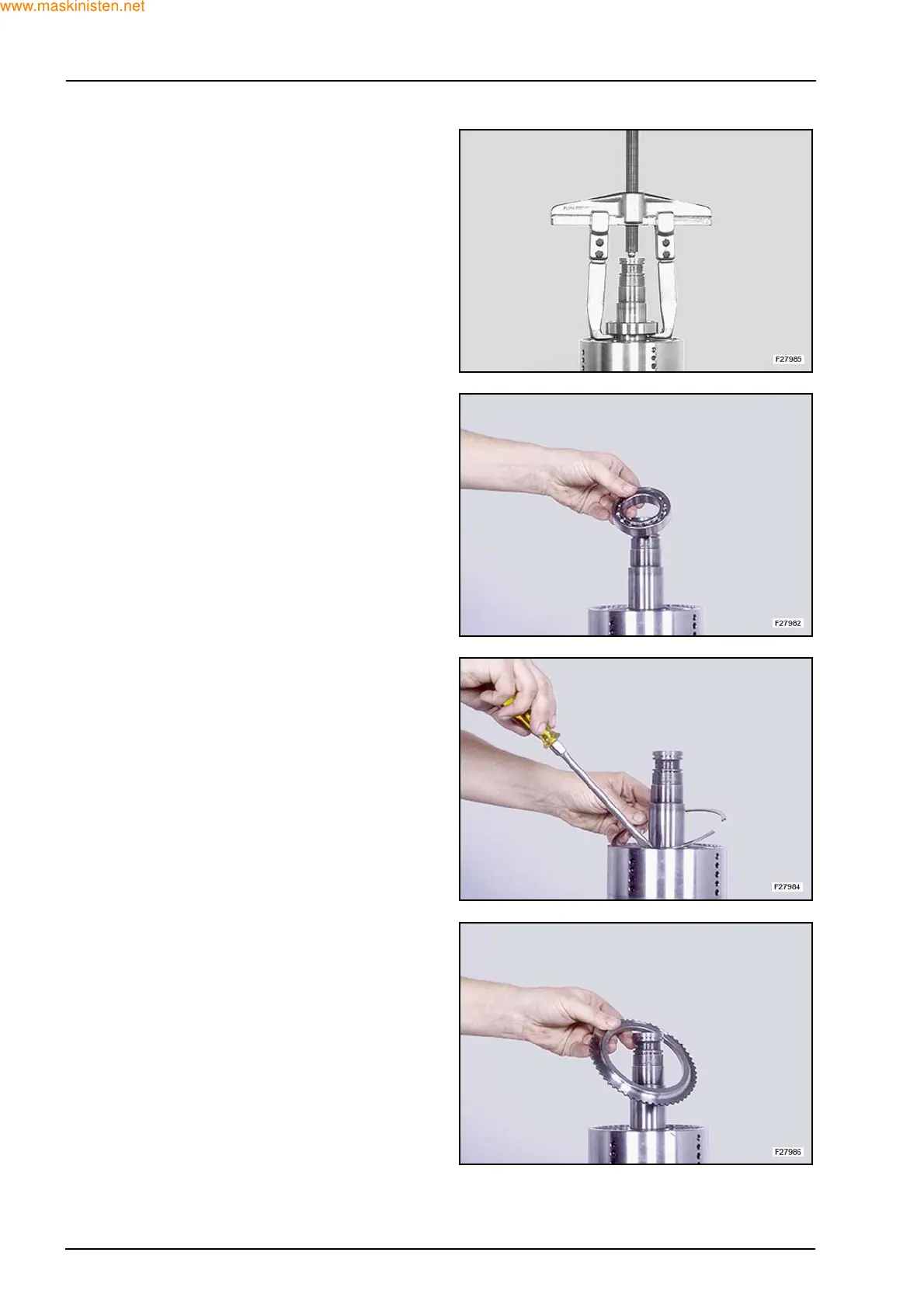 www.maskinisten.net

F27985

F27982

F27984

F27986