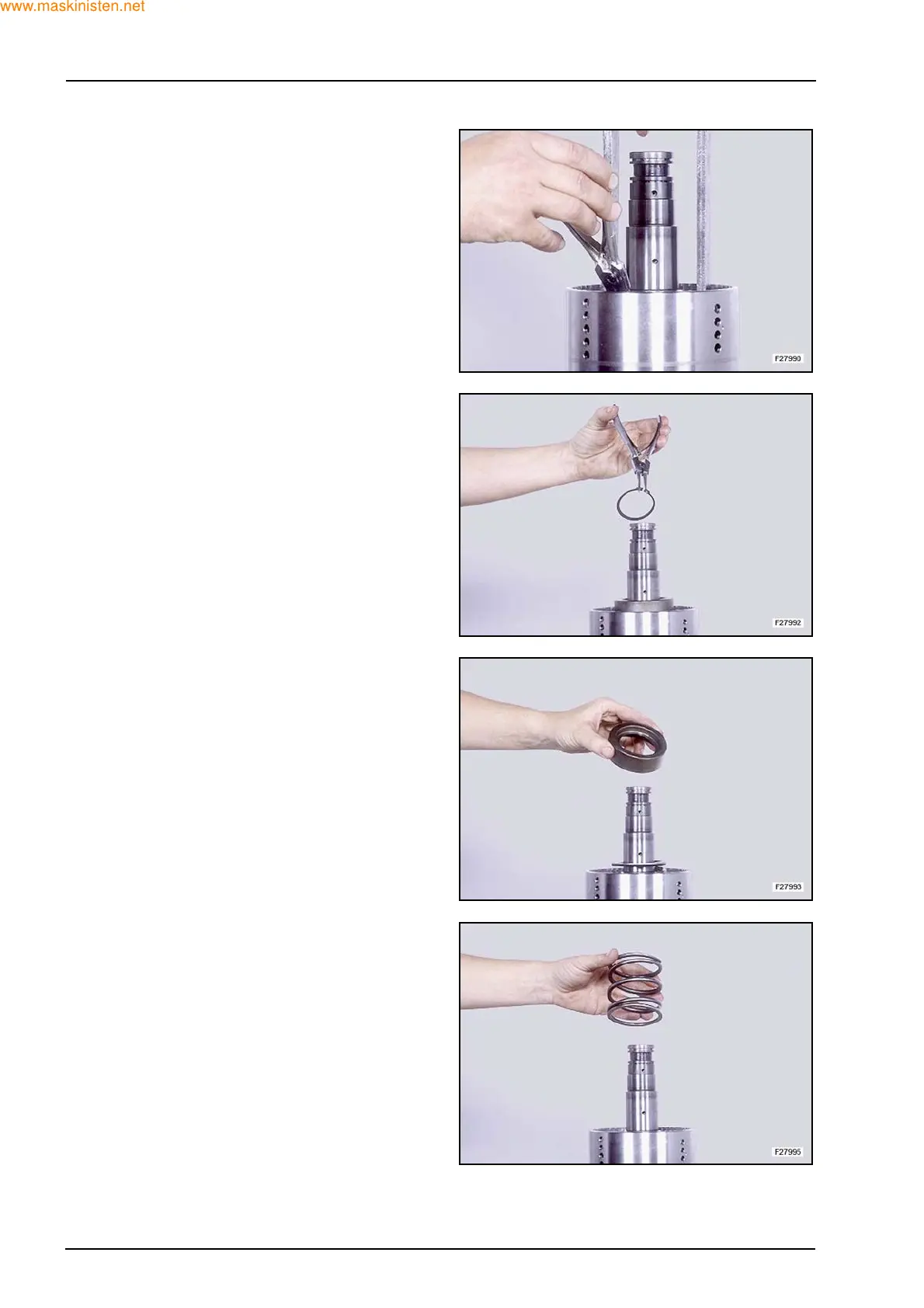 www.maskinisten.net

F27990

F27992

F27993

F27995