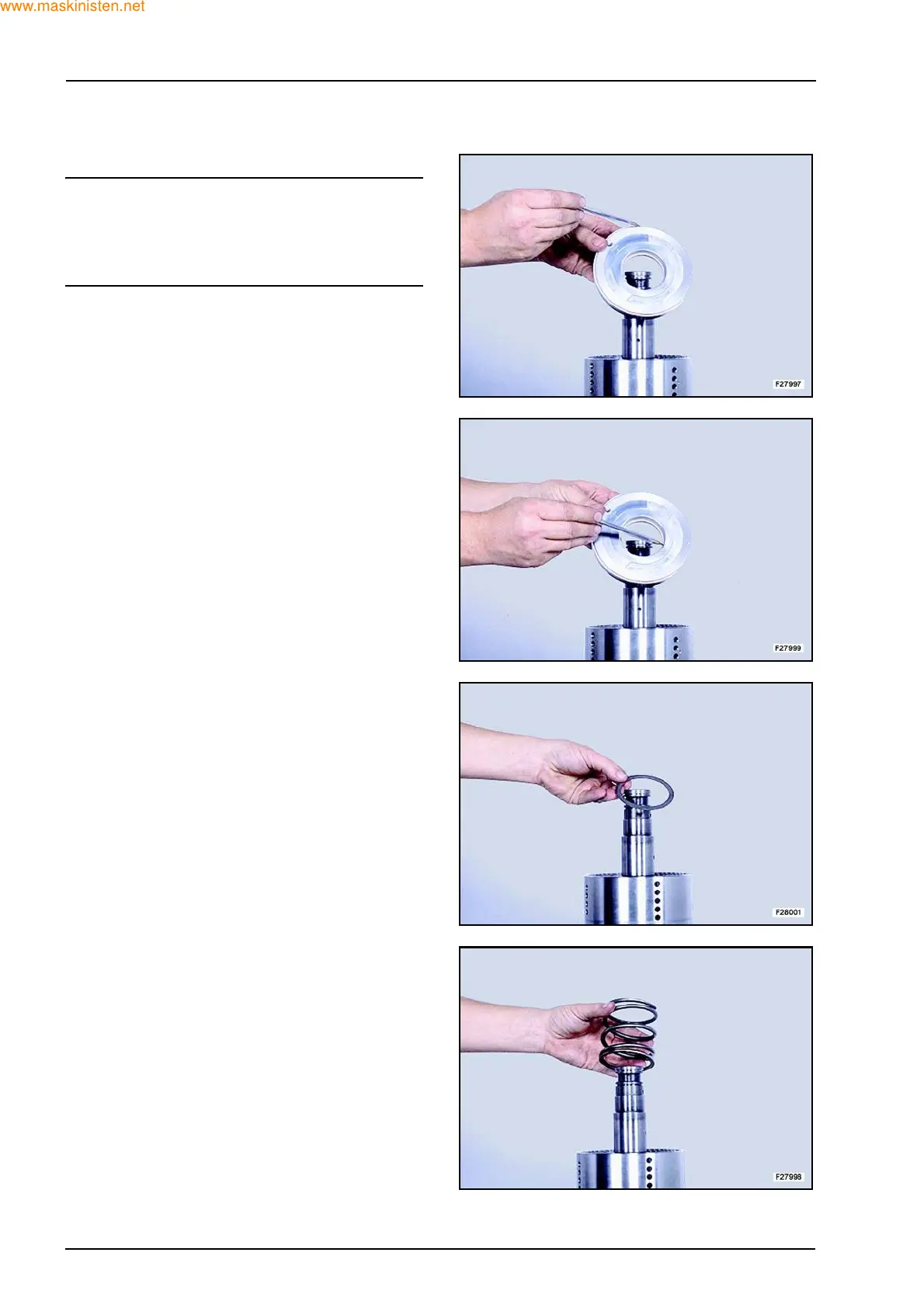 www.maskinisten.net

F27997

F27999

F28001

F27998