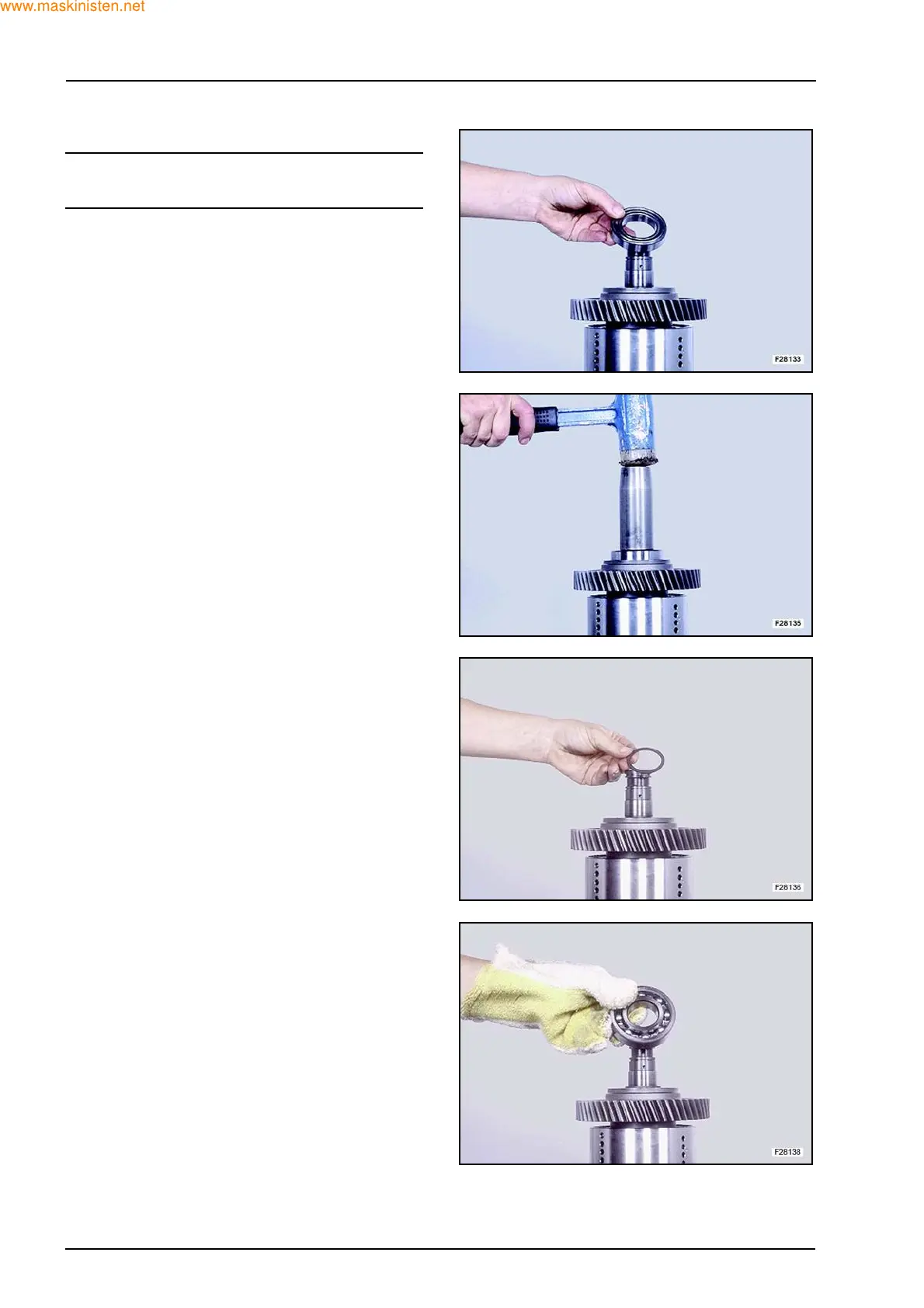 www.maskinisten.net

F28133

F28135

F28136

F28138