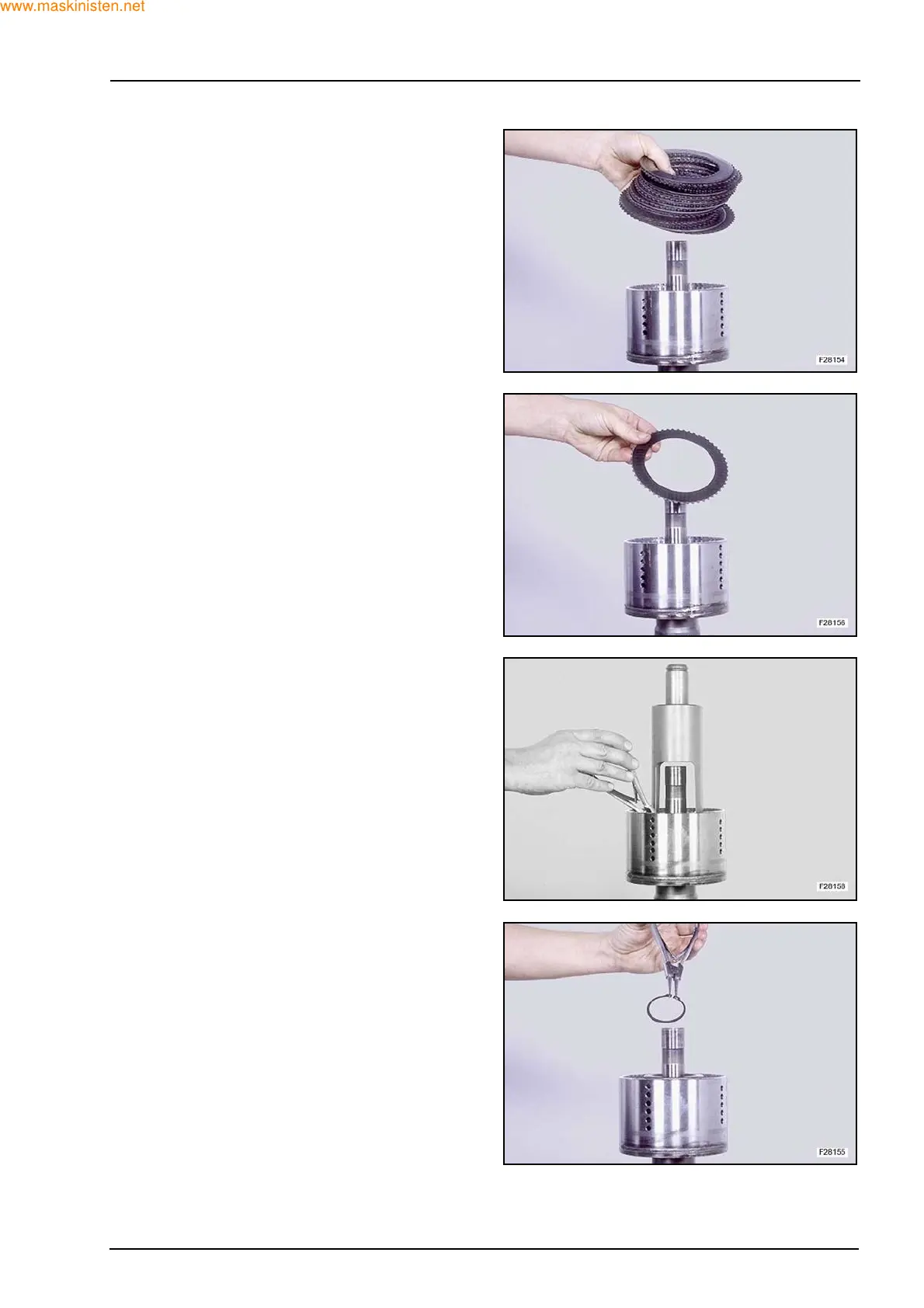 www.maskinisten.net

F28154

F28156

F28158

F28155