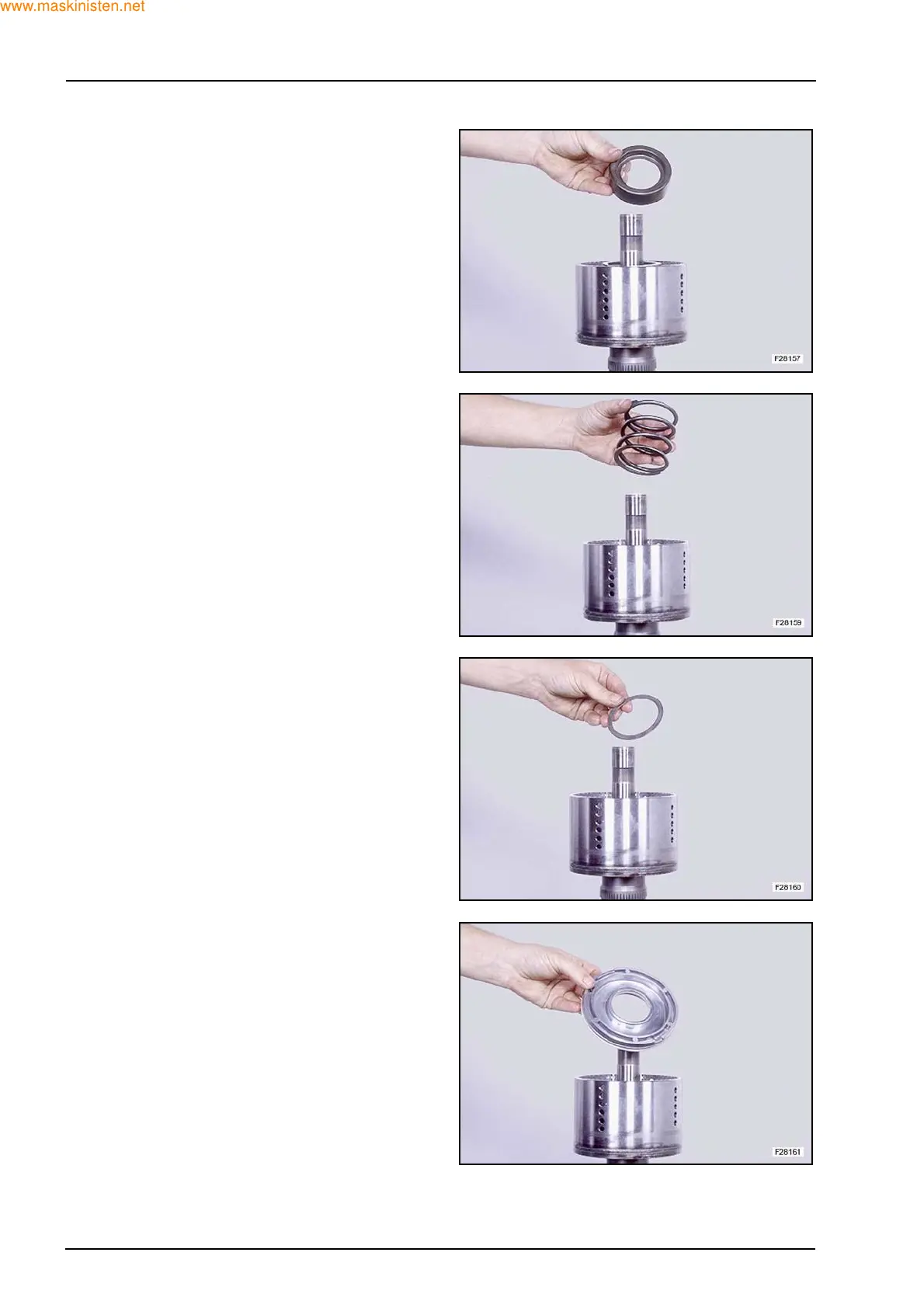 www.maskinisten.net

F28157

F28159

F28160

F28161