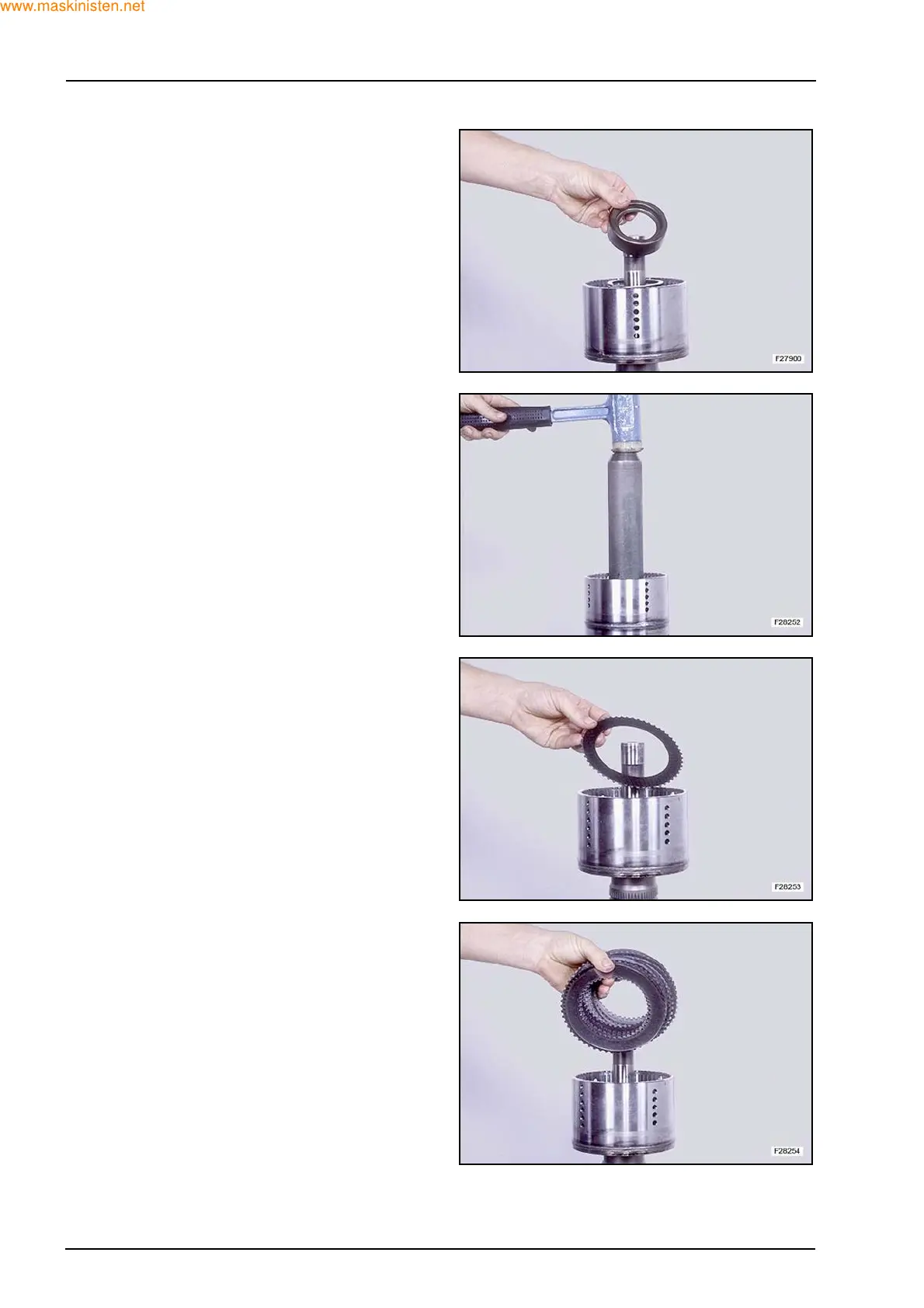 www.maskinisten.net

F27900

F28252

F28253

F28254