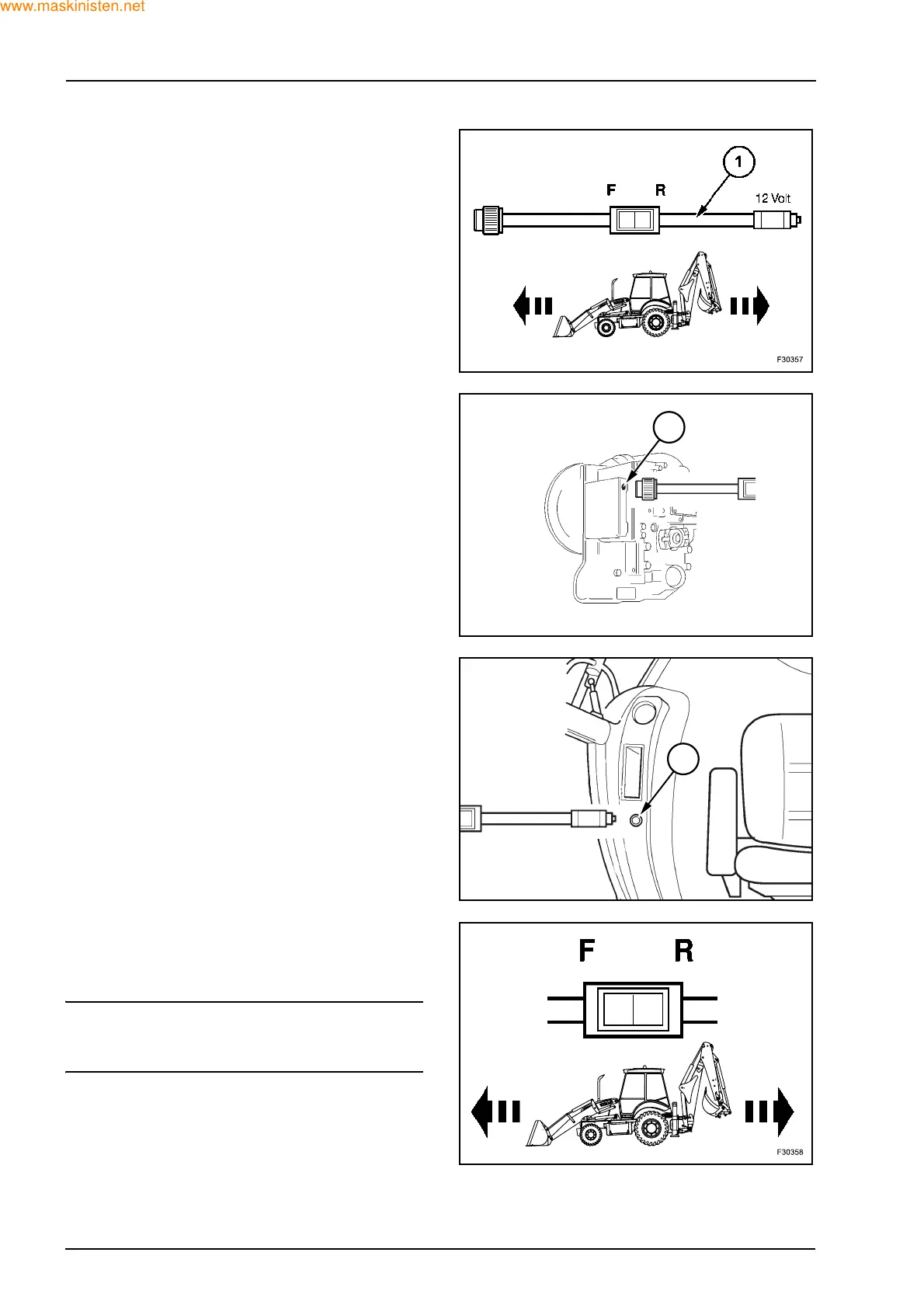 www.maskinisten.net

1

F R

12 Volt

F30357

F R

F30358