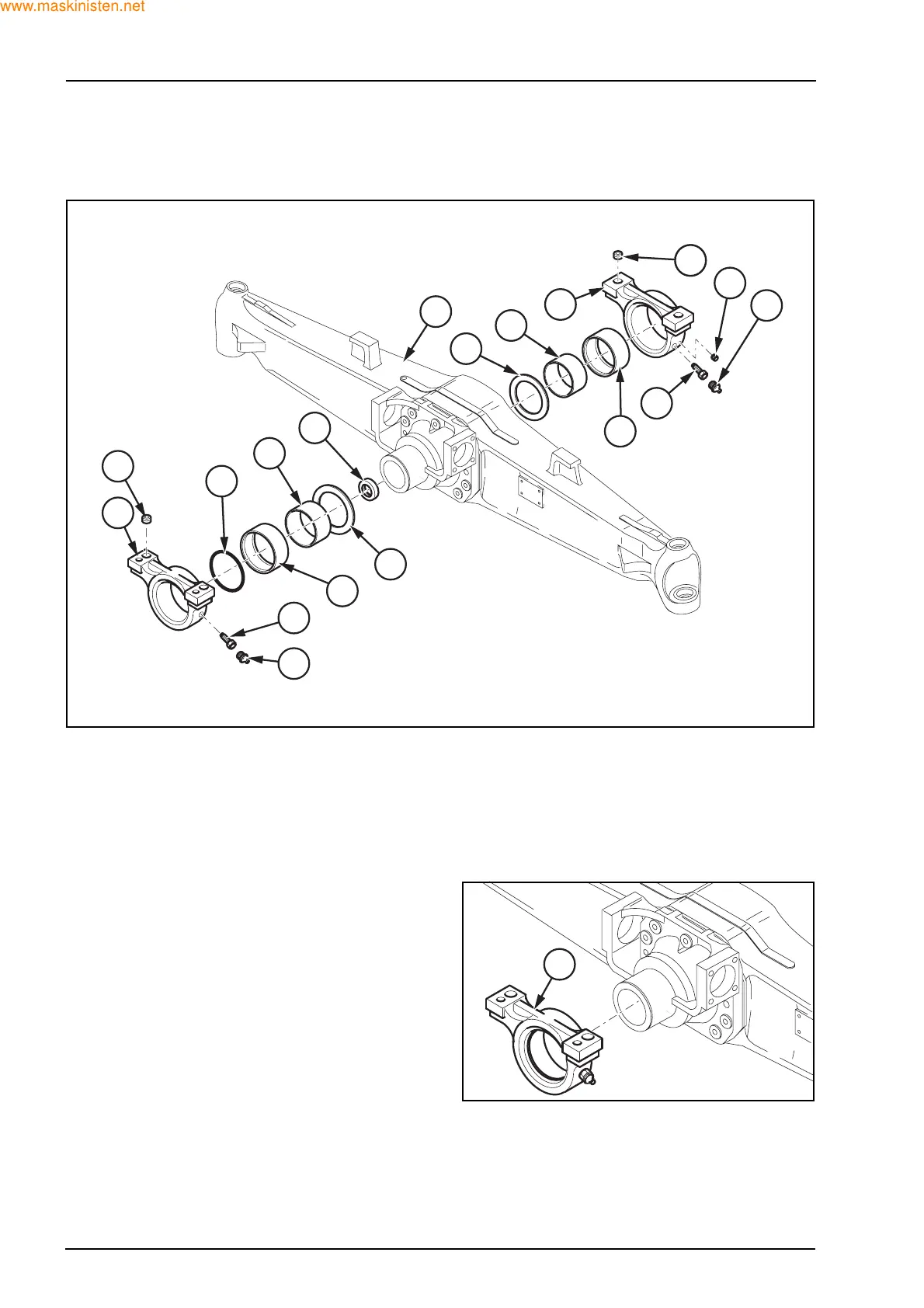 www.maskinisten.net