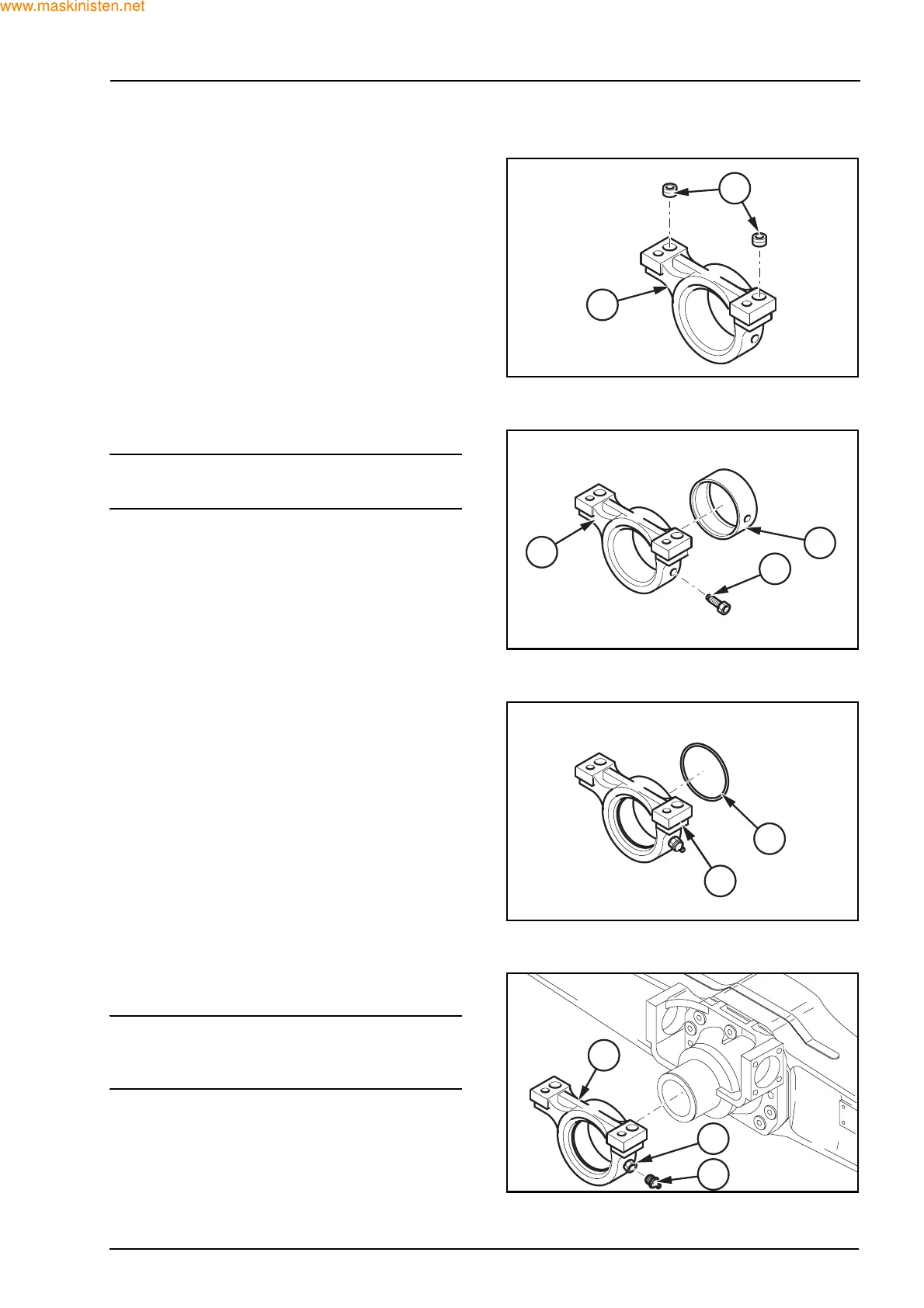 www.maskinisten.net