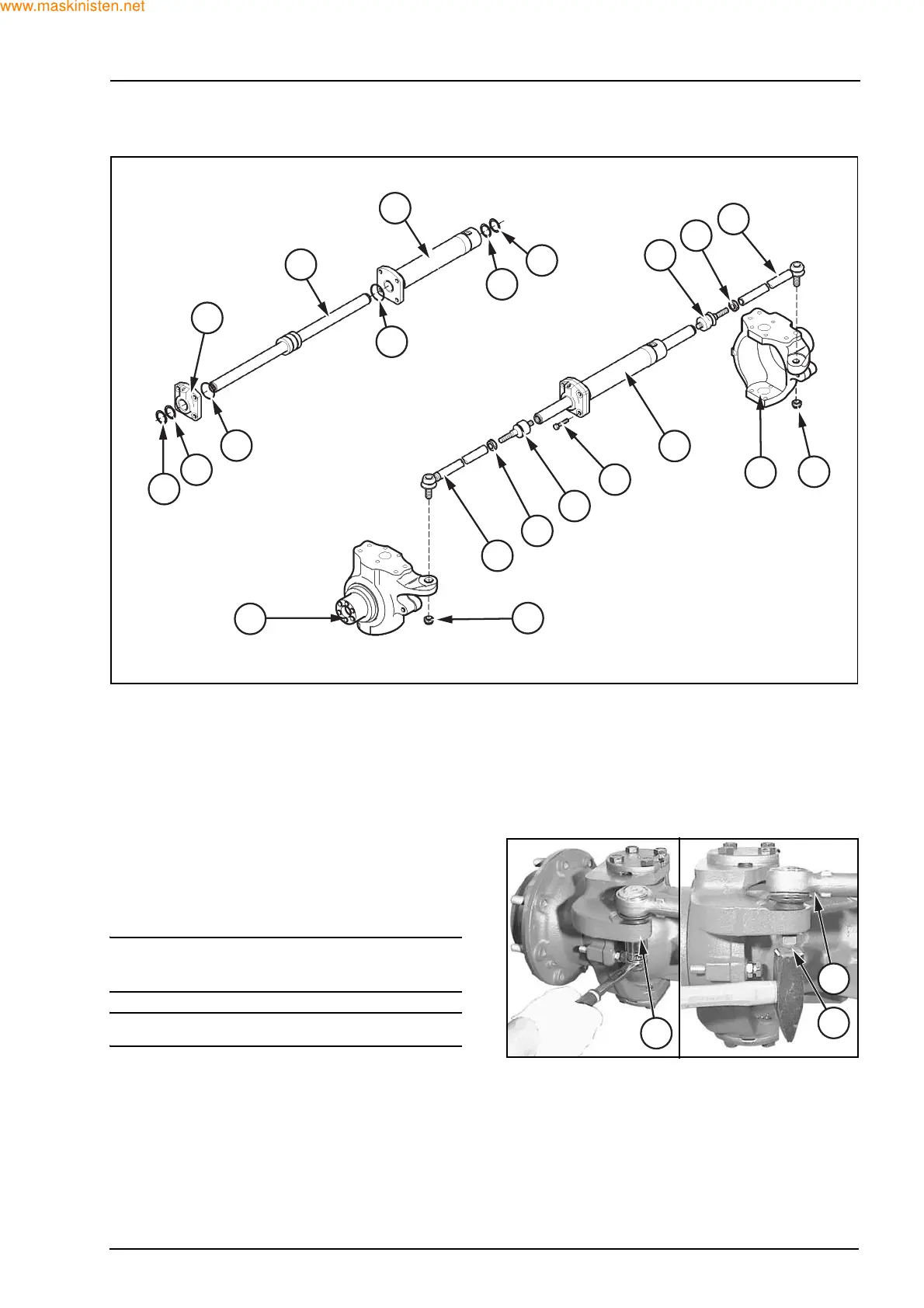 www.maskinisten.net