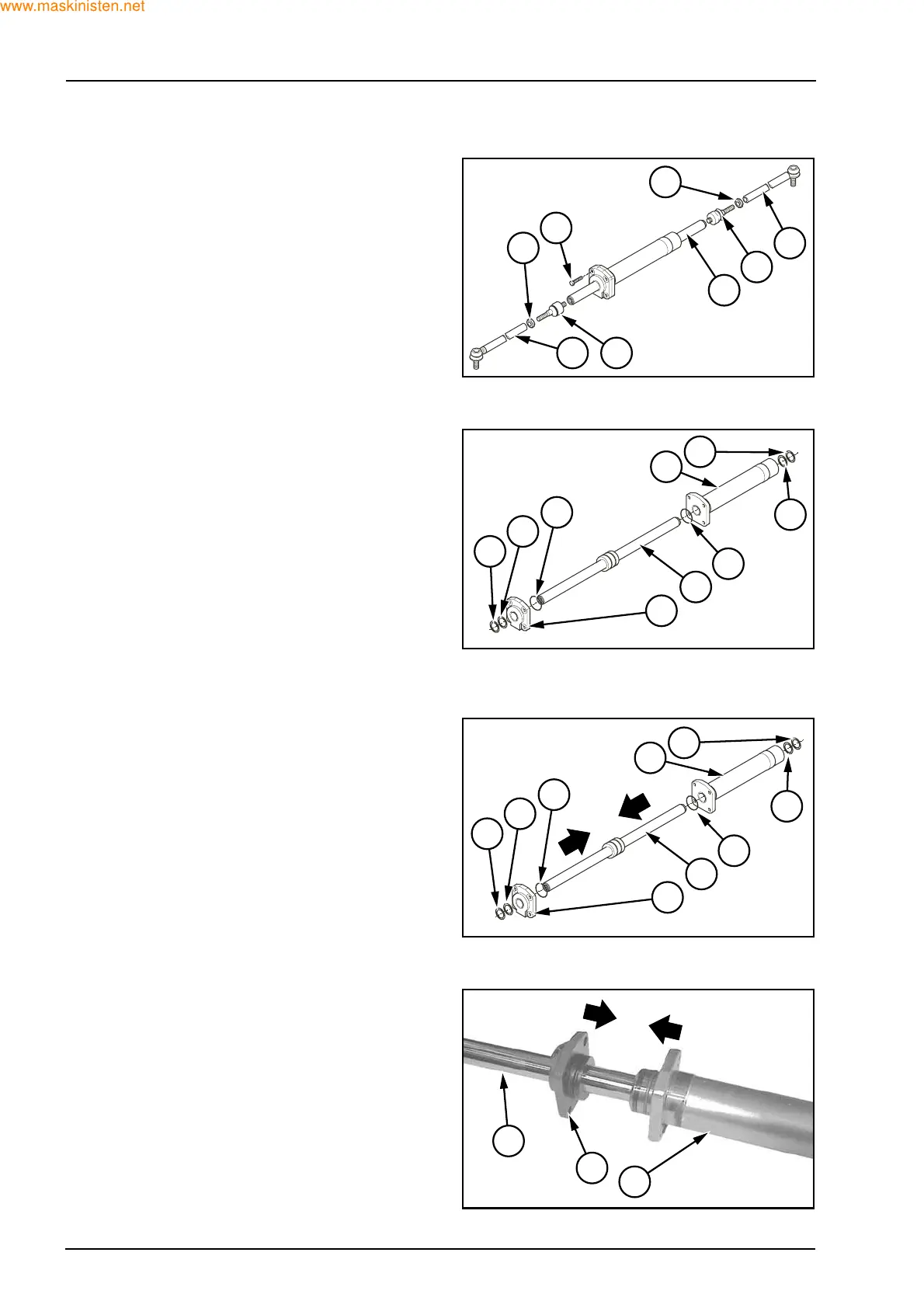 www.maskinisten.net