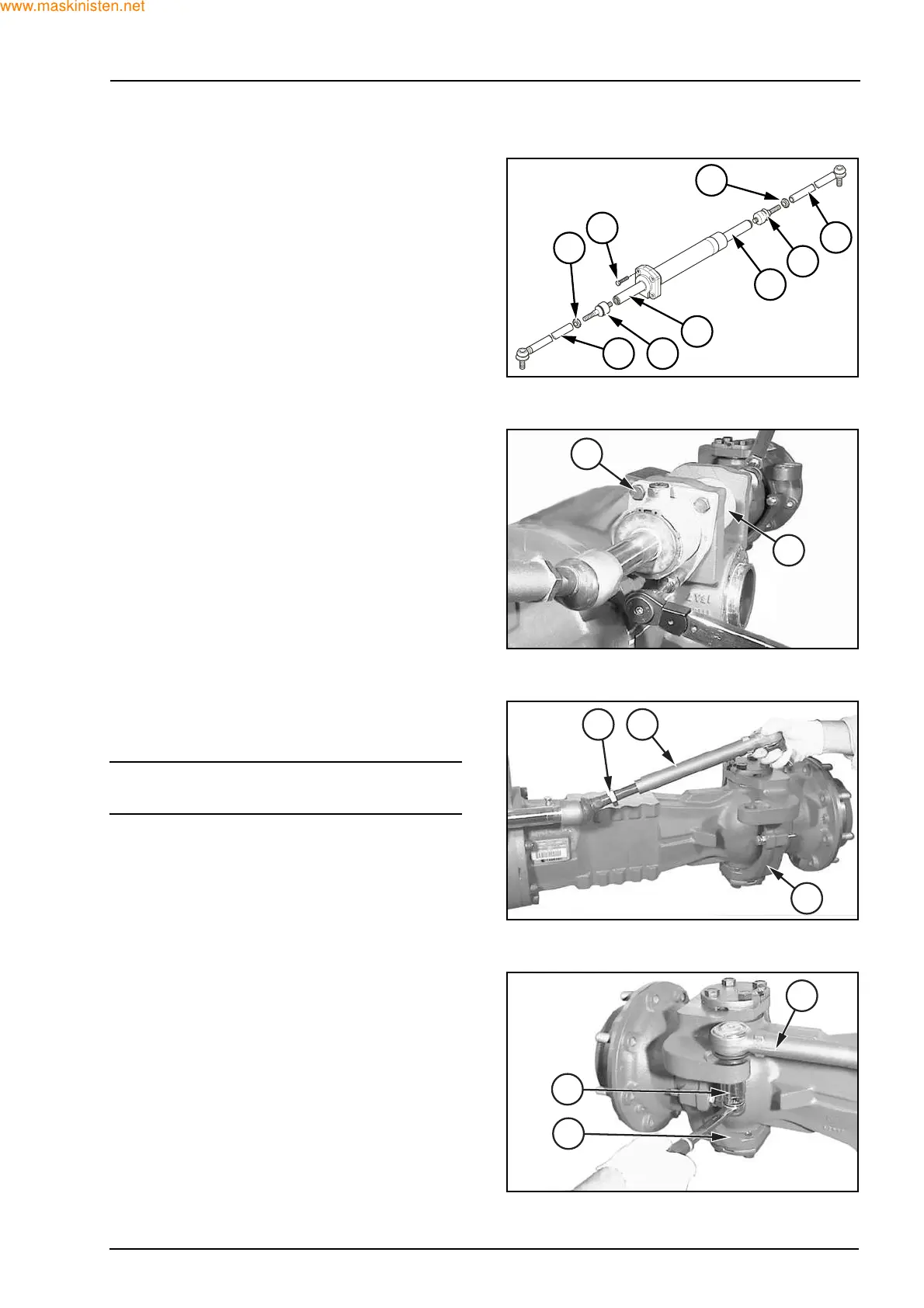 www.maskinisten.net