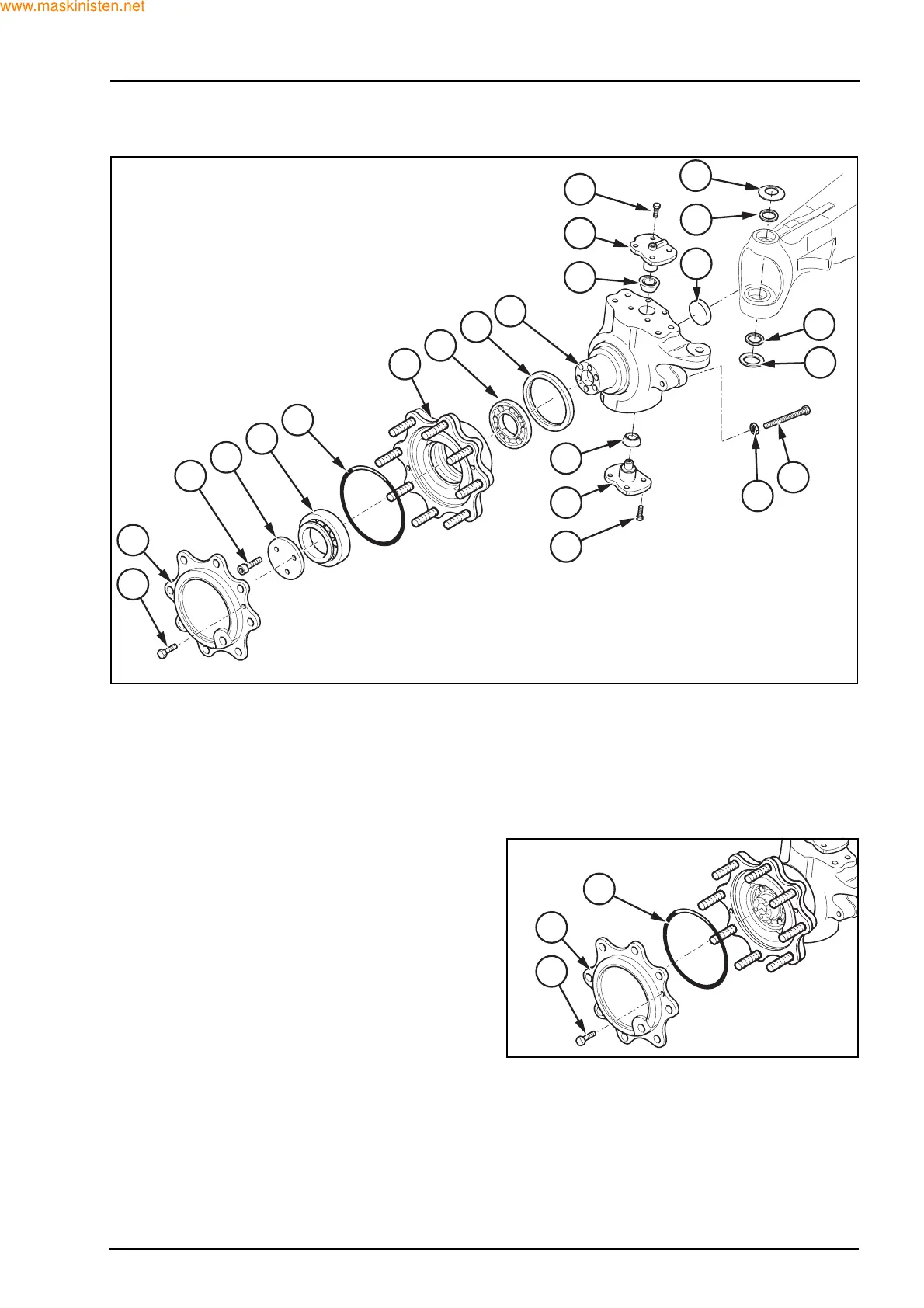 www.maskinisten.net