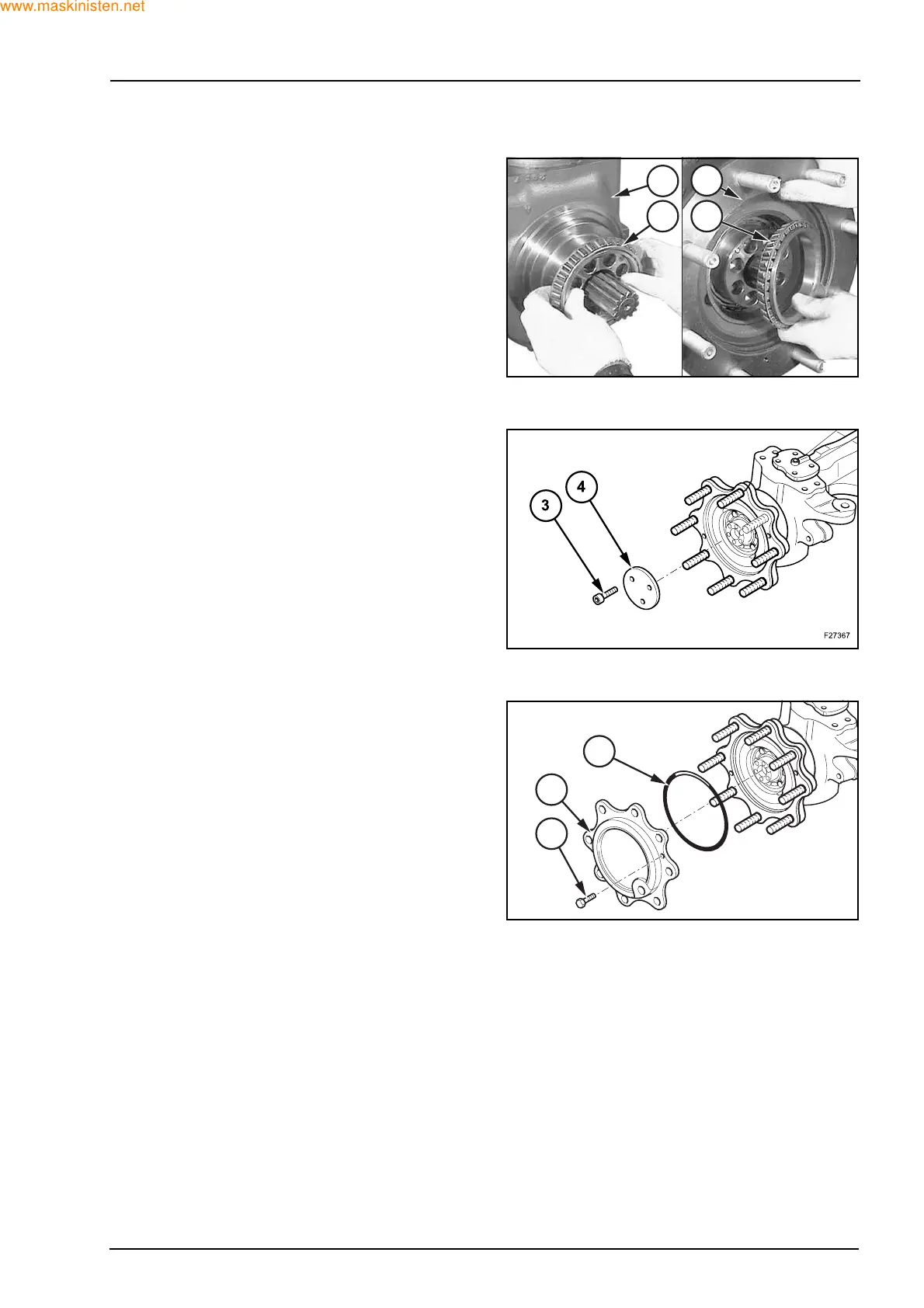 www.maskinisten.net

3

4

F27367