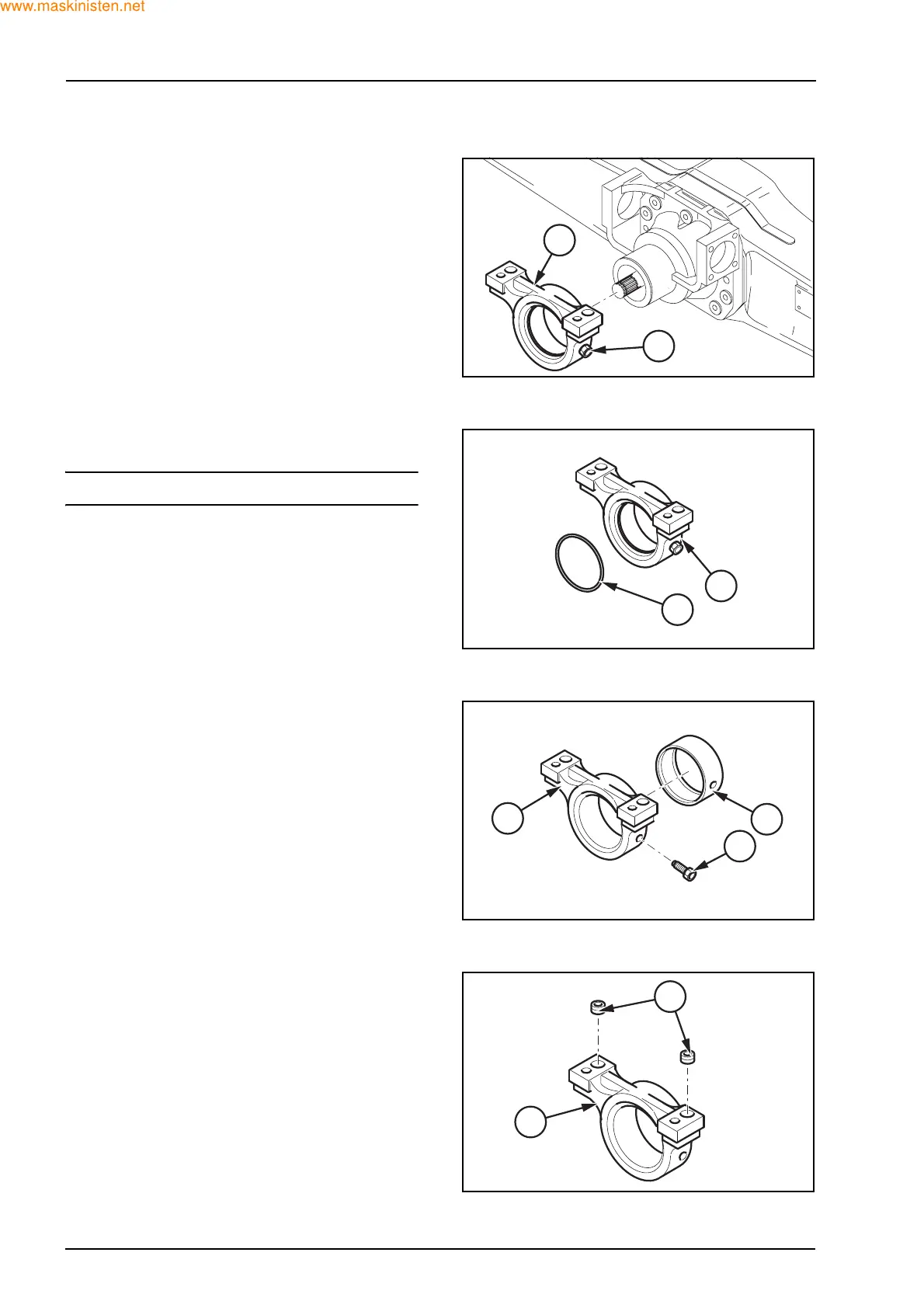 www.maskinisten.net