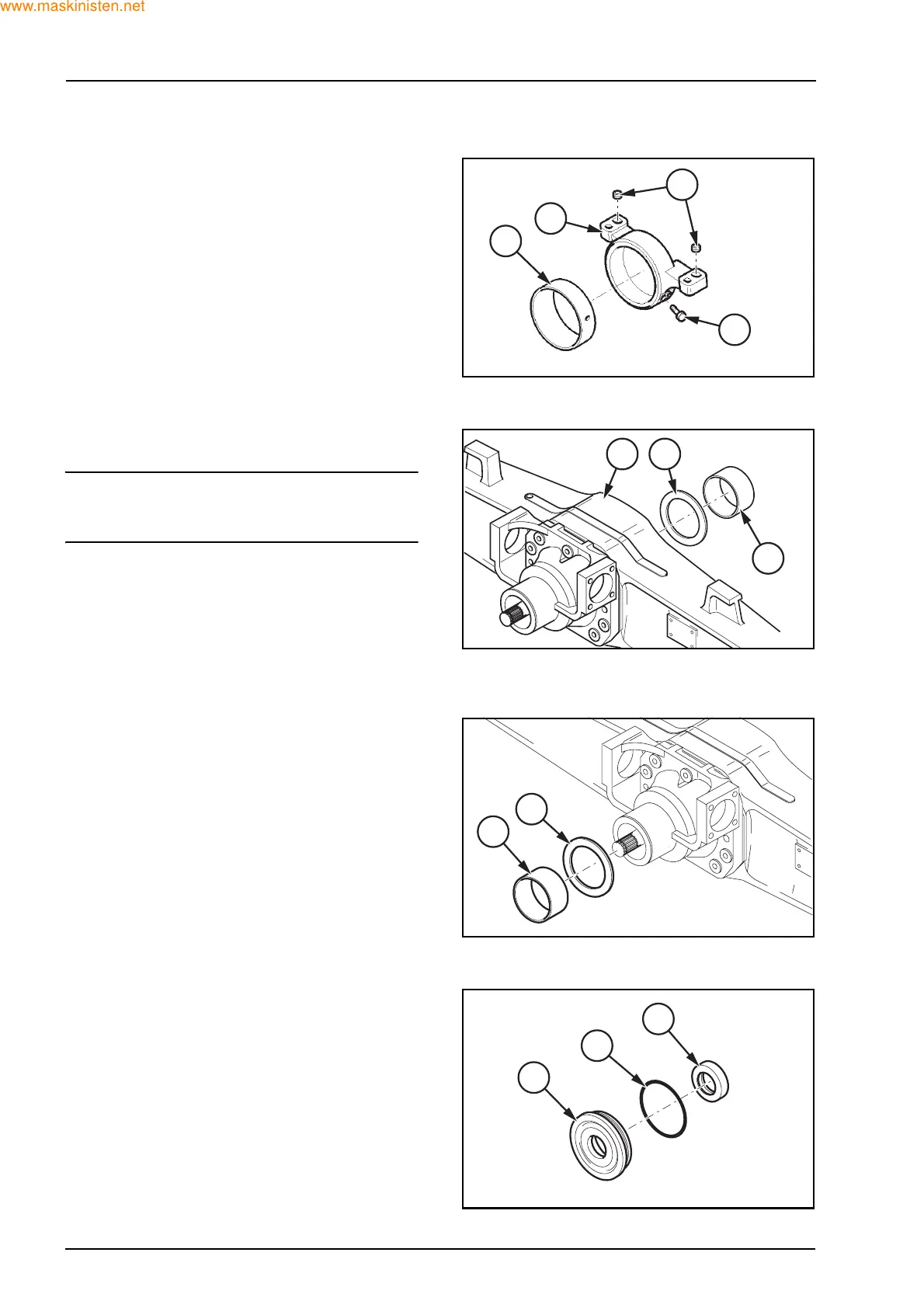 www.maskinisten.net