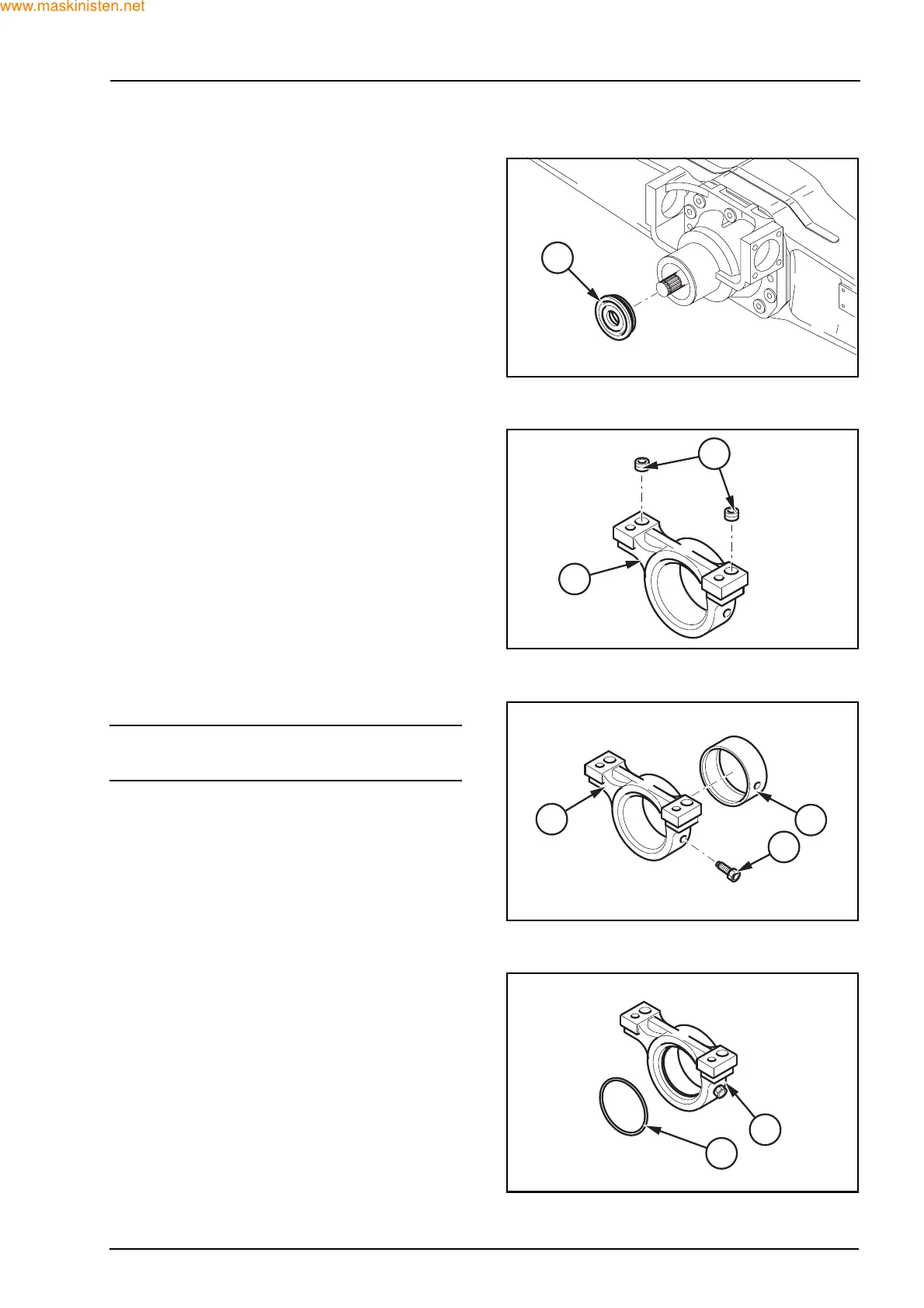 www.maskinisten.net