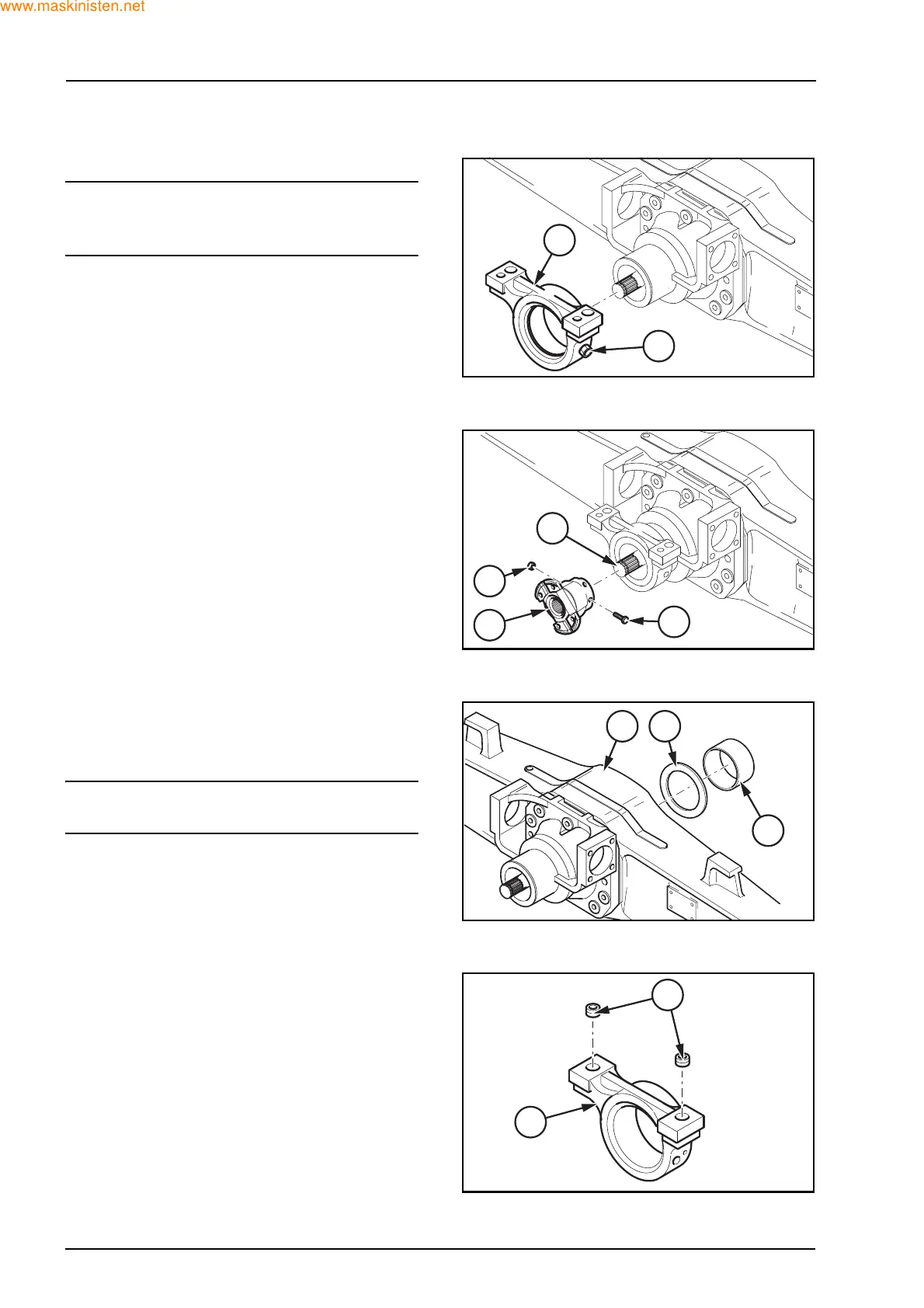 www.maskinisten.net