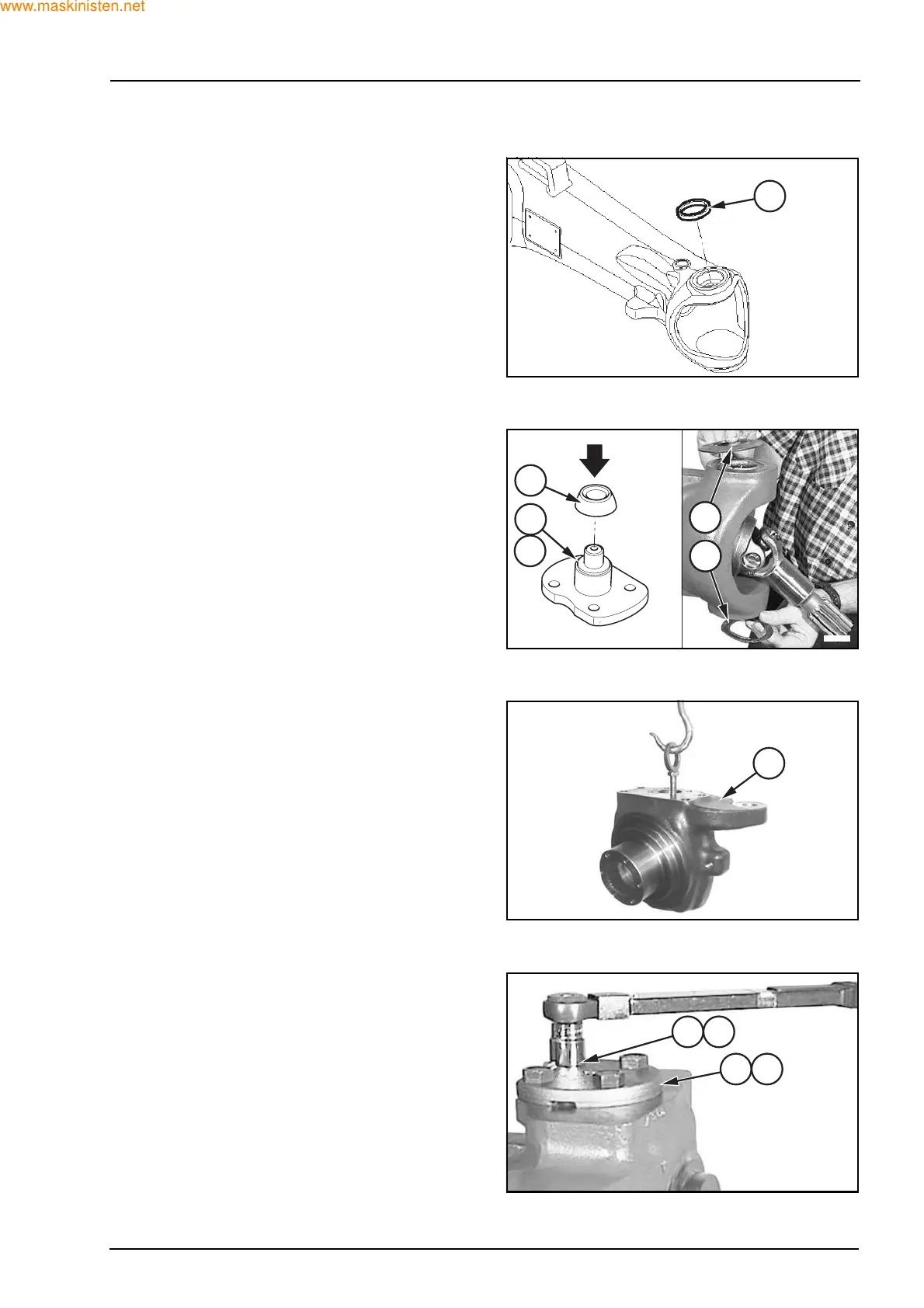 www.maskinisten.net