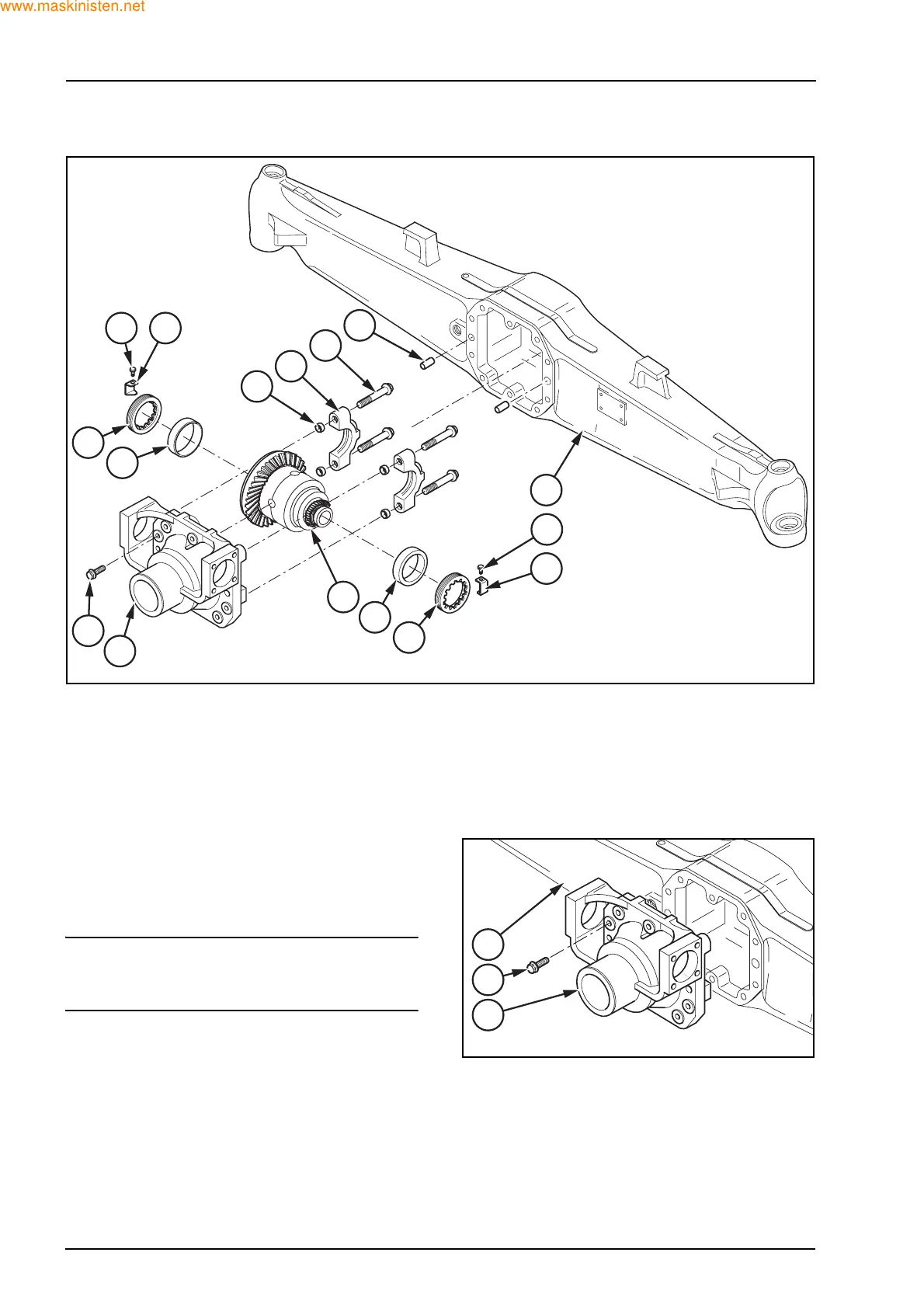 www.maskinisten.net