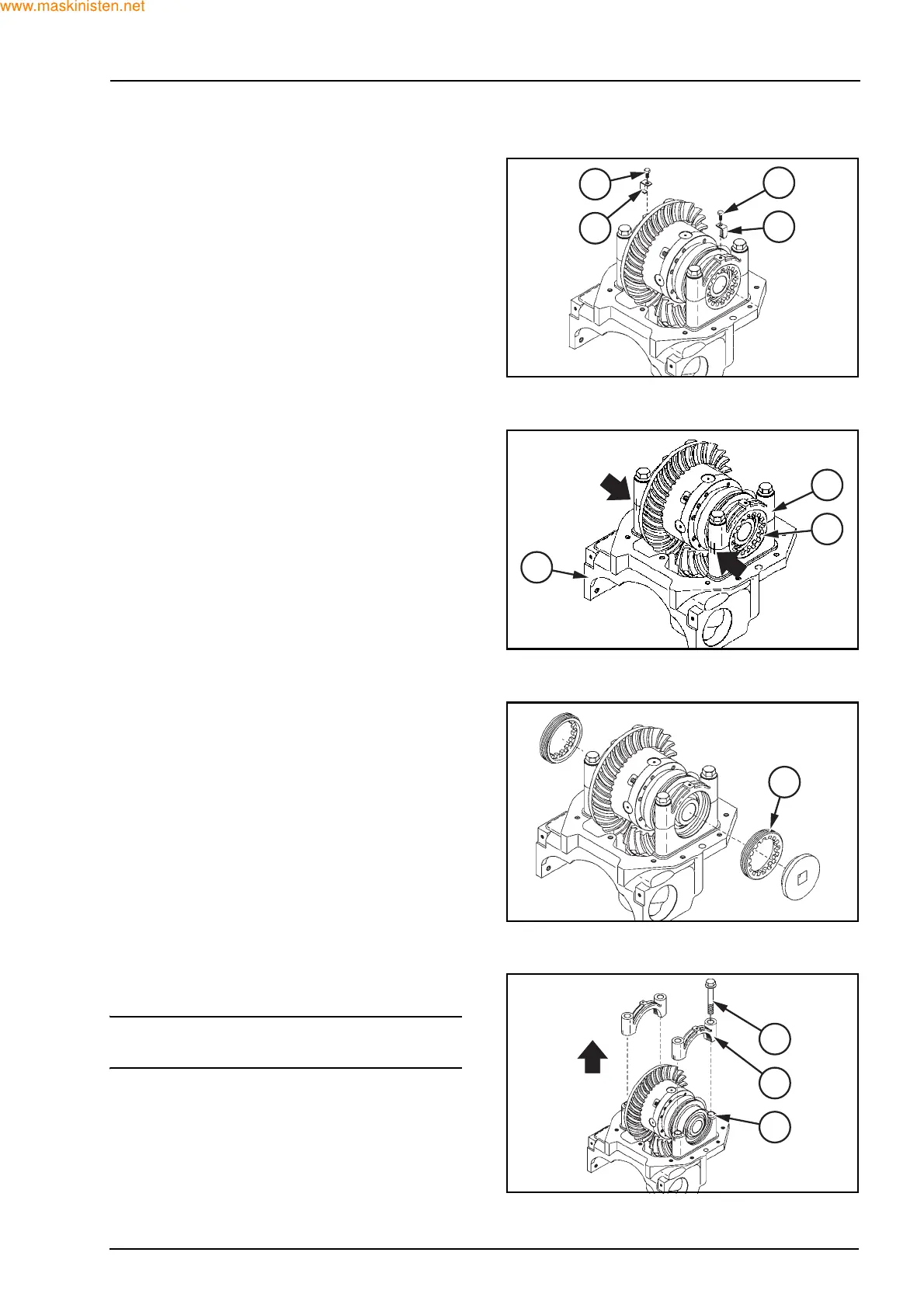 www.maskinisten.net